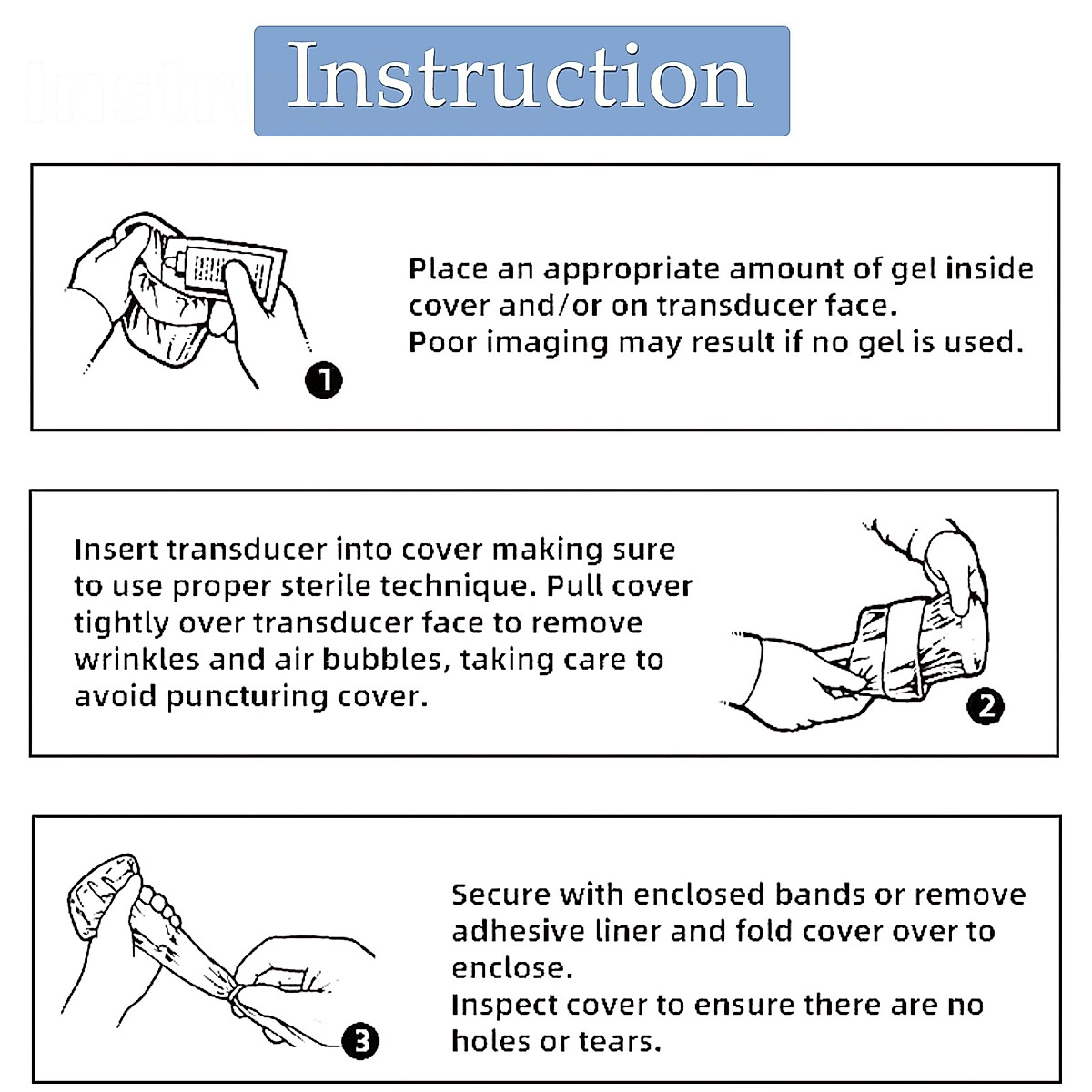 Instruction

1

Place an appropriate amount of gel inside cover and/or on transducer face.
Poor imaging may result if no gel is used.

Insert transducer into cover making sure to use proper sterile technique. Pull cover tightly over transducer face to remove wrinkles and air bubbles, taking care to avoid puncturing cover.

2

3

Secure with enclosed bands or remove adhesive liner and fold cover over to enclose.
Inspect cover to ensure there are no holes or tears.