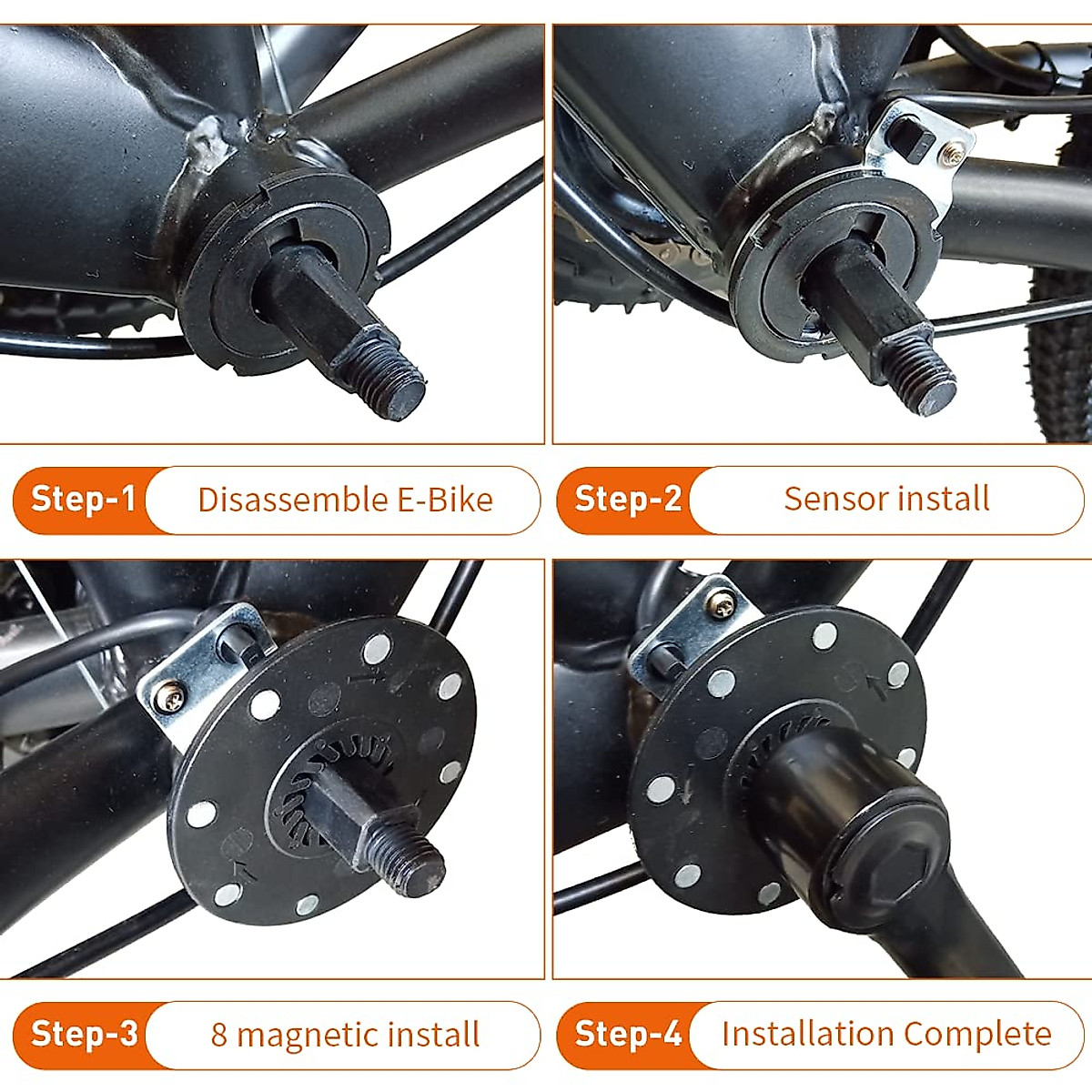 Step-1 Disassemble E-Bike

Step-2 Sensor install

Step-3 8 magnetic install

Step-4 Installation Complete