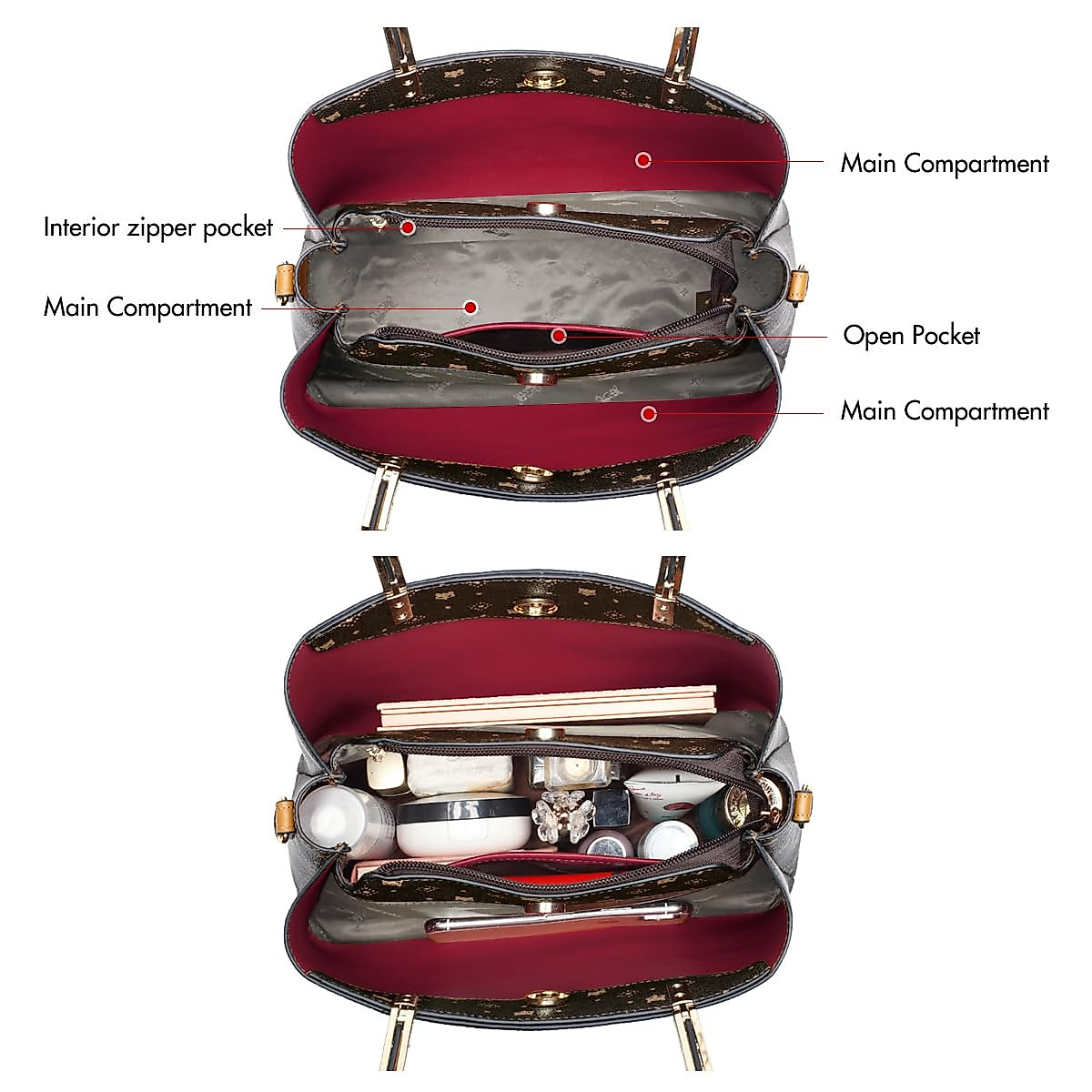 Main Compartment

Interior zipper pocket

Main Compartment

Open Pocket

Main Compartment