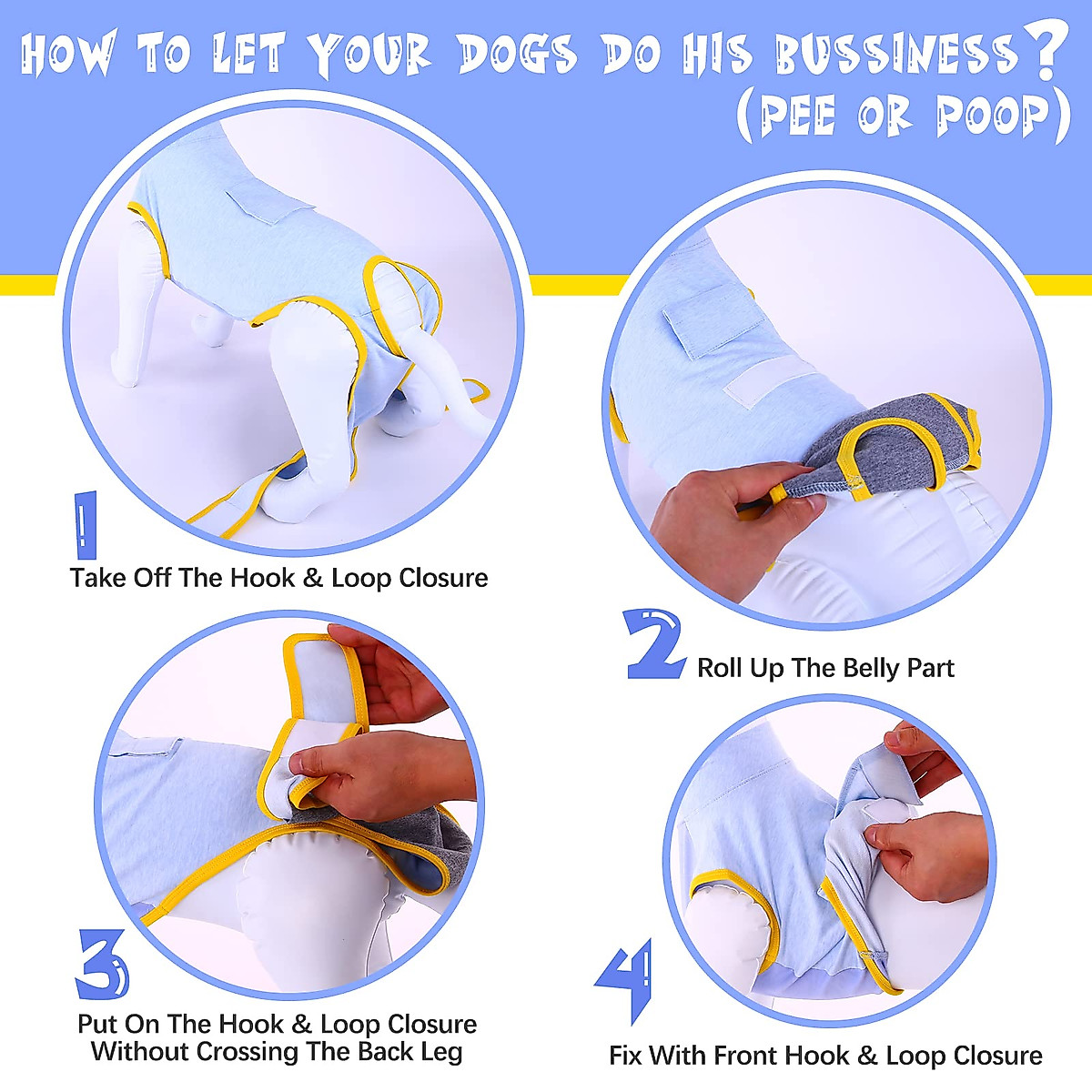 HOW TO LET YOUR DOGS DO HIS BUSSINESS? (PEE OR POOP)

1
Take Off The Hook & Loop Closure

2
Roll Up The Belly Part

3
Put On The Hook & Loop Closure Without Crossing The Back Leg

4
Fix With Front Hook & Loop Closure