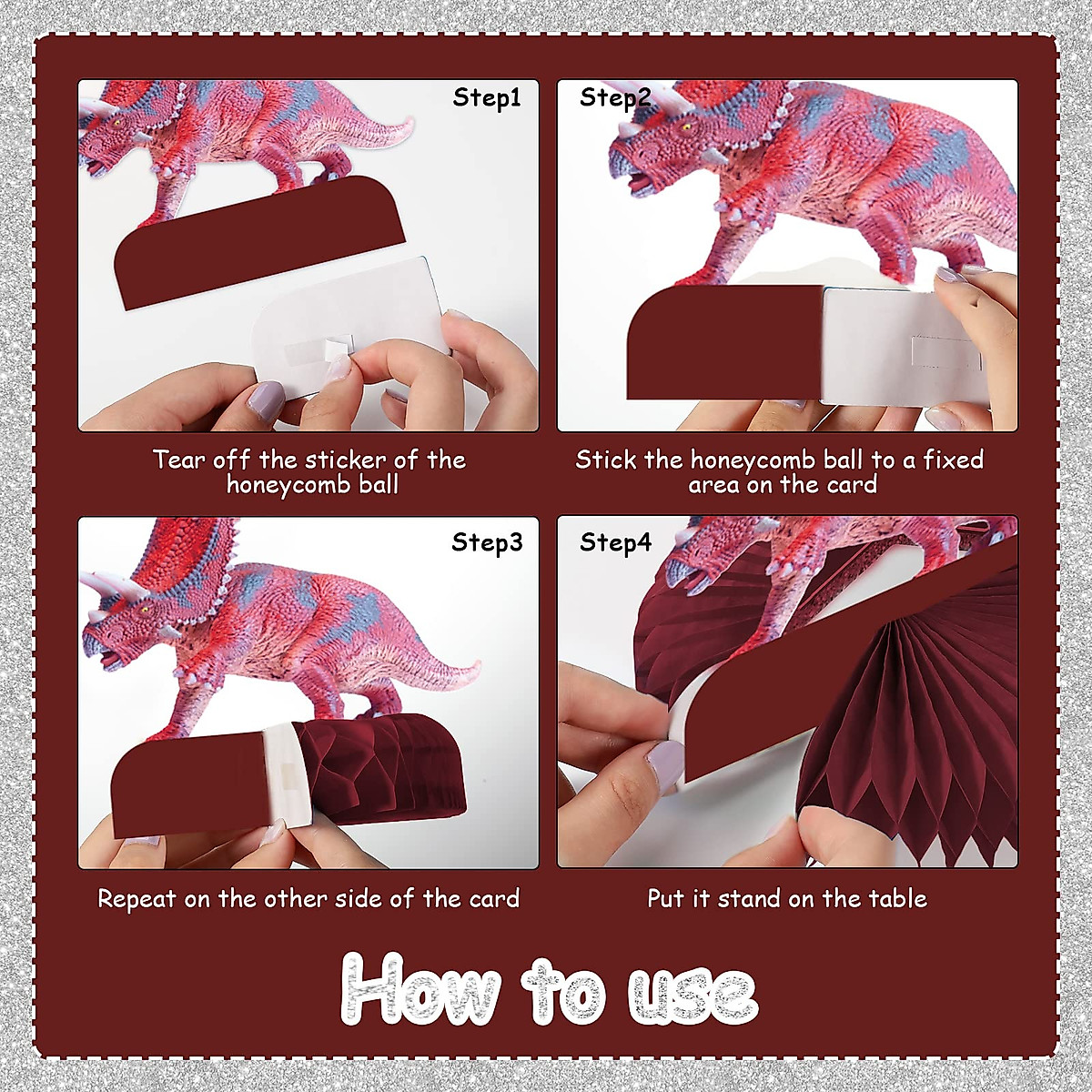 Step1

Tear off the sticker of the honeycomb ball

Step2

Stick the honeycomb ball to a fixed area on the card

Step3

Repeat on the other side of the card

Step4

Put it stand on the table

How to use