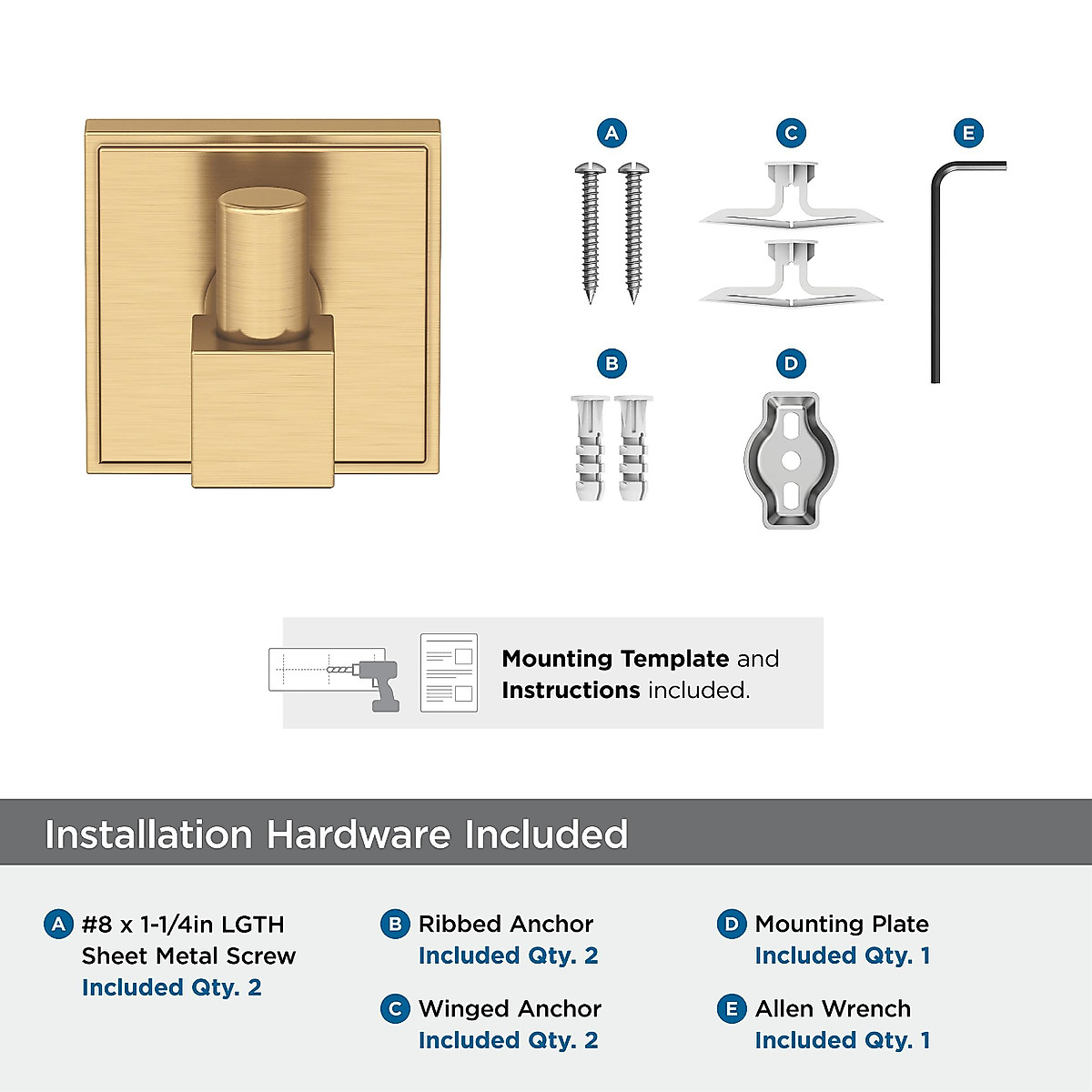 A

C

E

B

D

Mounting Template and Instructions included.

Installation Hardware Included

A #8 x 1-1/4in LGTH Sheet Metal Screw
Included Qty. 2

B Ribbed Anchor
Included Qty. 2

C Winged Anchor
Included Qty. 2

D Mounting Plate
Included Qty. 1

E Allen Wrench
Included Qty. 1