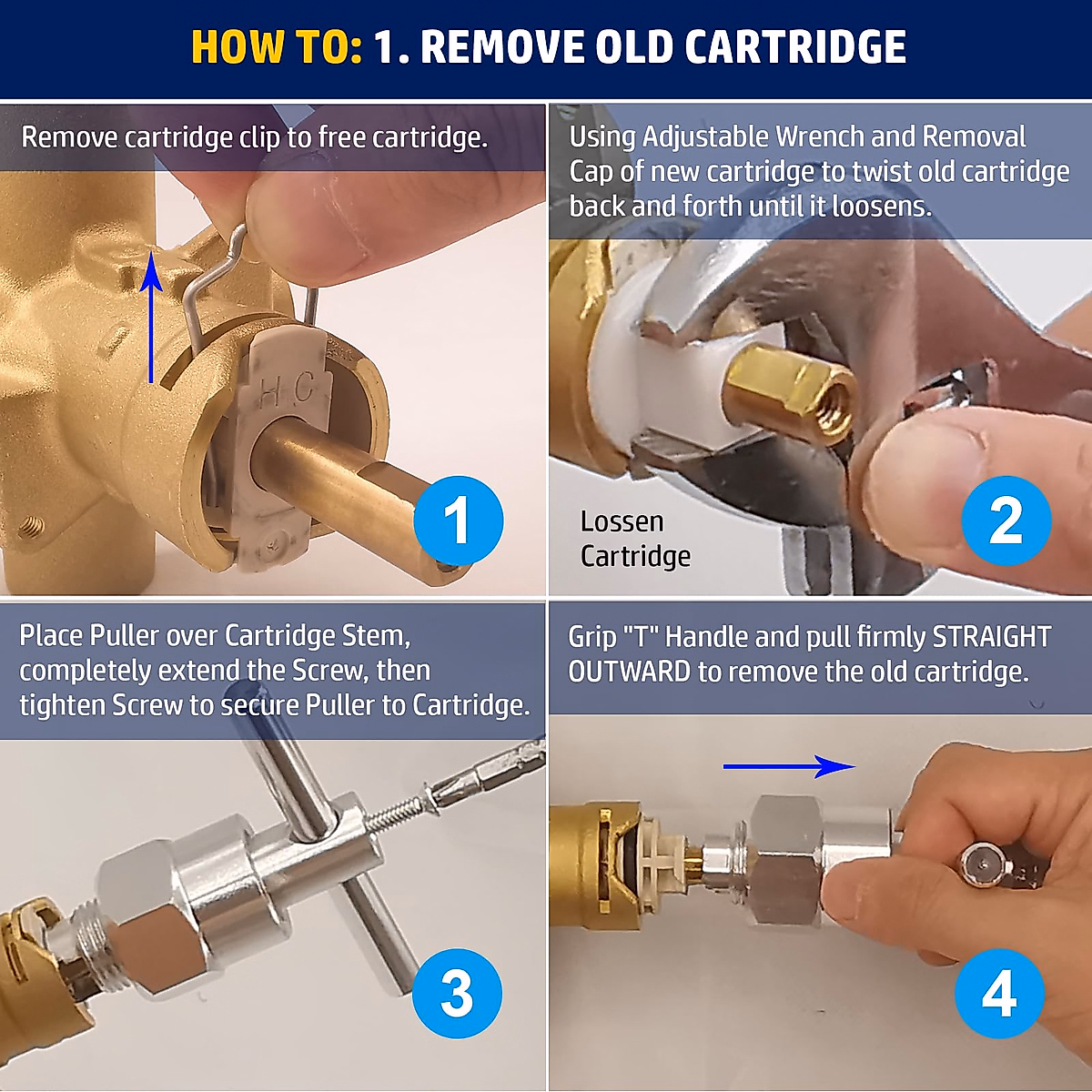 HOW TO: 1. REMOVE OLD CARTRIDGE

Remove cartridge clip to free cartridge.

H C

1

Using Adjustable Wrench and Removal Cap of new cartridge to twist old cartridge back and forth until it loosens.

Lossen Cartridge

2

Place Puller over Cartridge Stem, completely extend the Screw, then tighten Screw to secure Puller to Cartridge.

3

Grip "T" Handle and pull firmly STRAIGHT OUTWARD to remove the old cartridge.

4