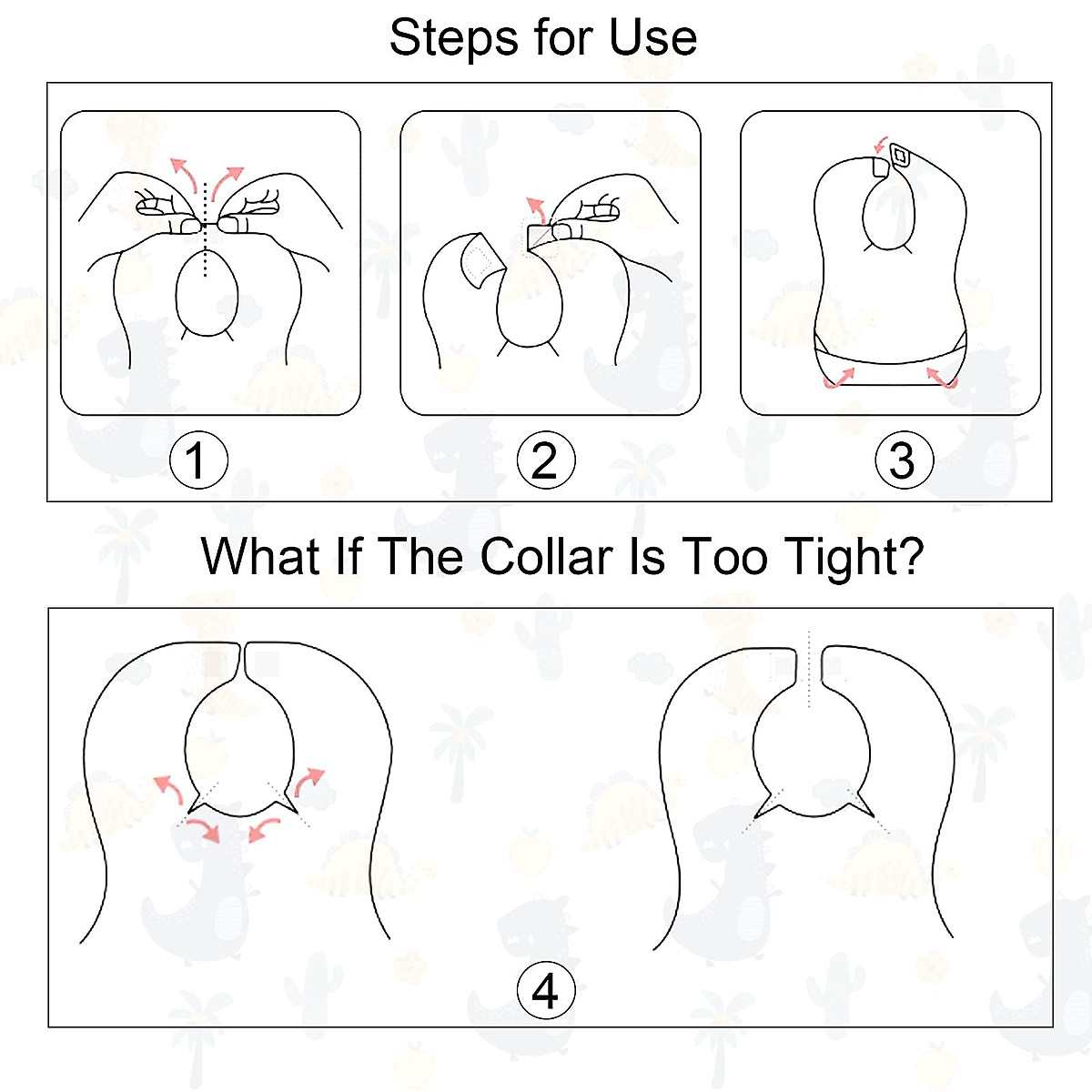 Steps for Use

1

2

3

What If The Collar Is Too Tight?

4