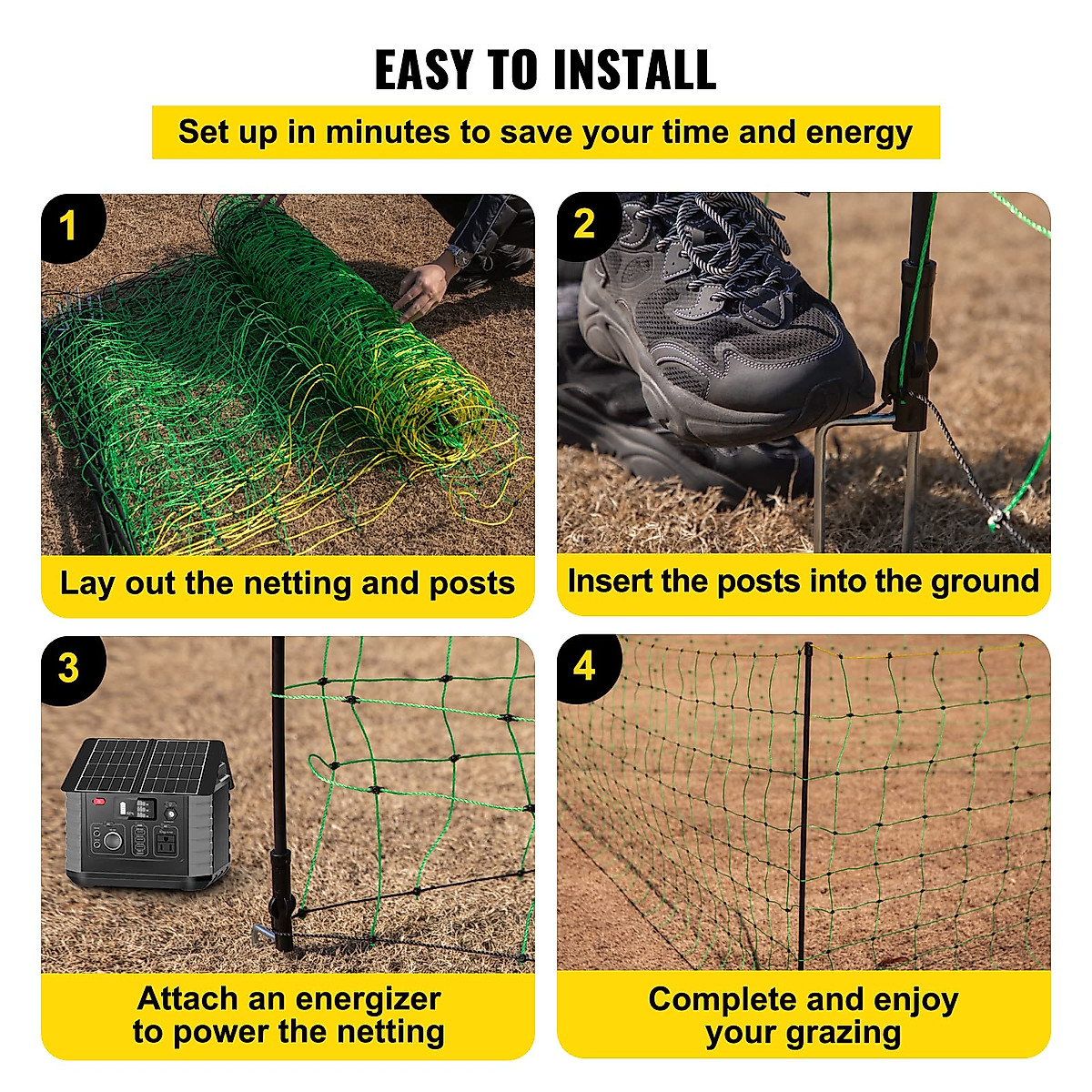 EASY TO INSTALL

Set up in minutes to save your time and energy

1

Lay out the netting and posts

2

Insert the posts into the ground

3

Attach an energizer to power the netting

4

Complete and enjoy your grazing