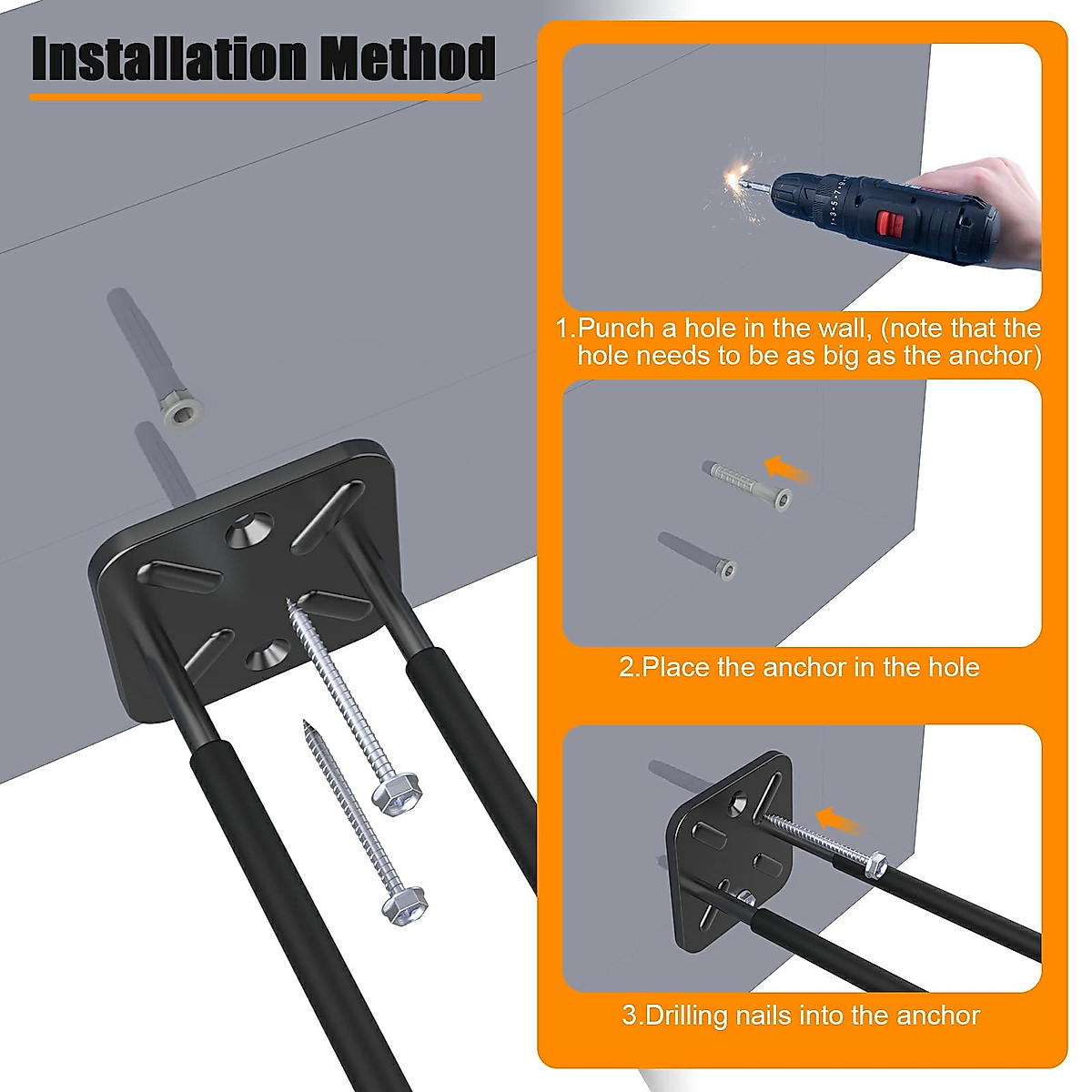 Installation Method

1.Punch a hole in the wall, (note that the hole needs to be as big as the anchor)

2.Place the anchor in the hole

3.Drilling nails into the anchor