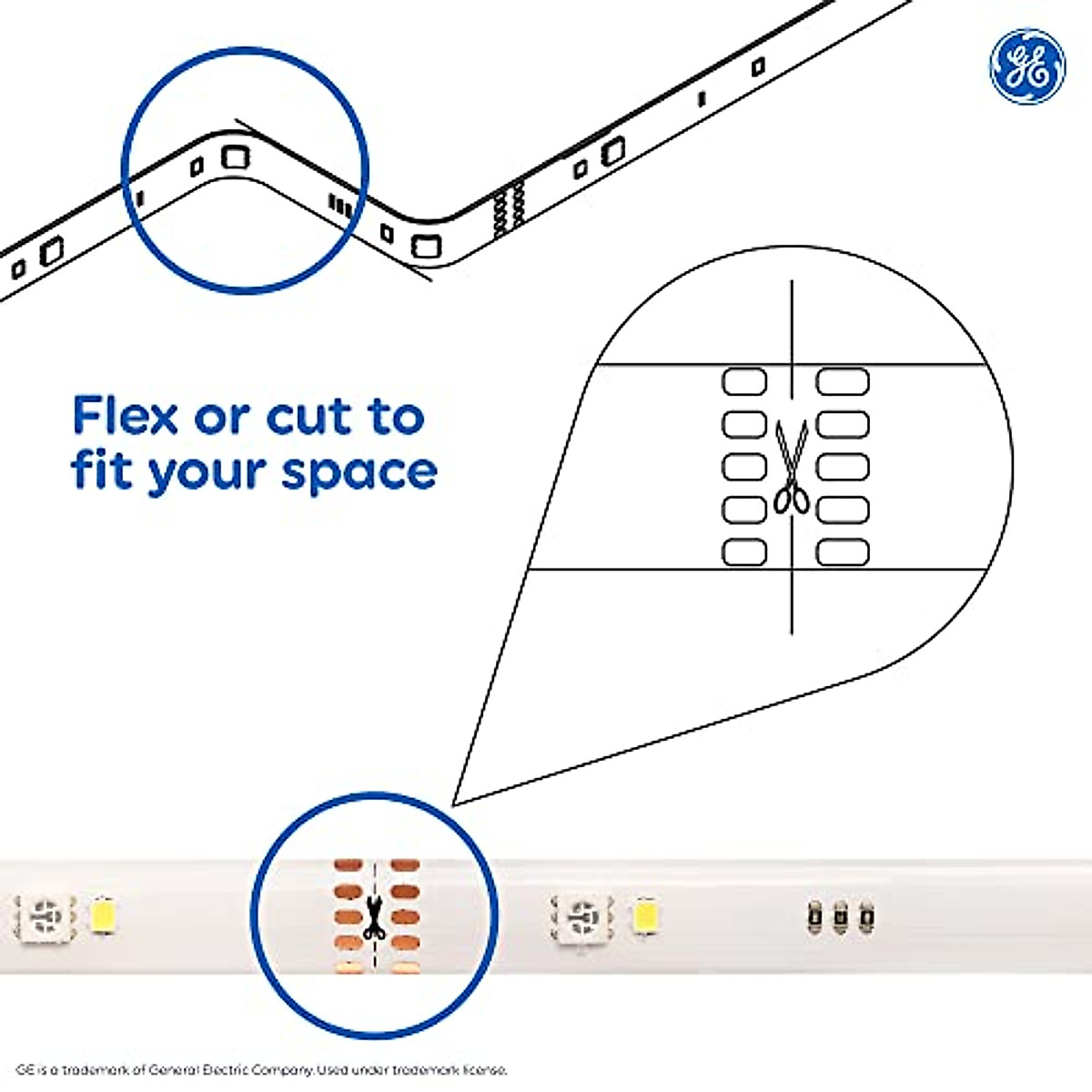 GE

Flex or cut to fit your space

GE is a trademark of General Electric Company. Used under trademark license.