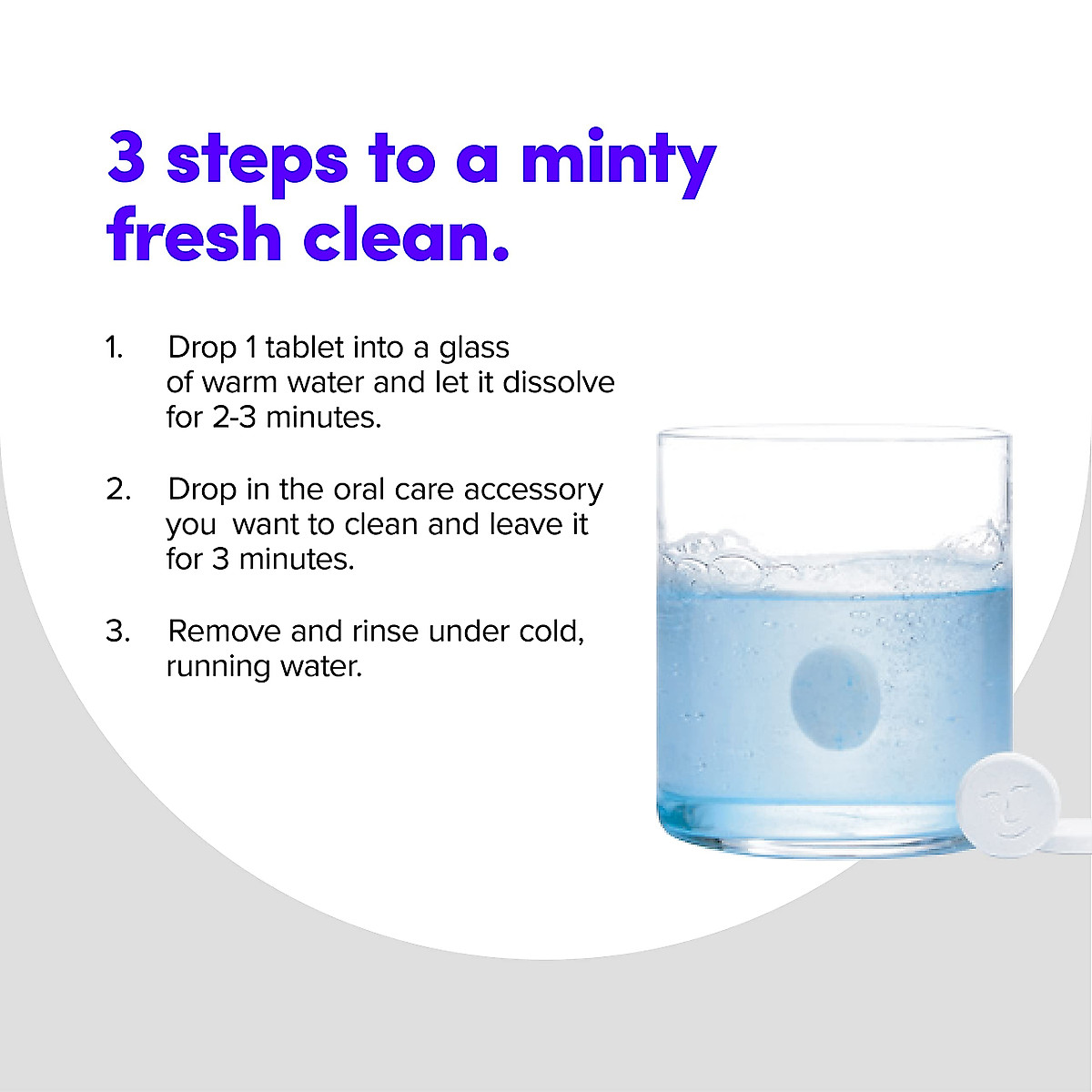 3 steps to a minty fresh clean.

1. Drop 1 tablet into a glass of warm water and let it dissolve for 2-3 minutes.

2. Drop in the oral care accessory you want to clean and leave it for 3 minutes.

3. Remove and rinse under cold, running water.