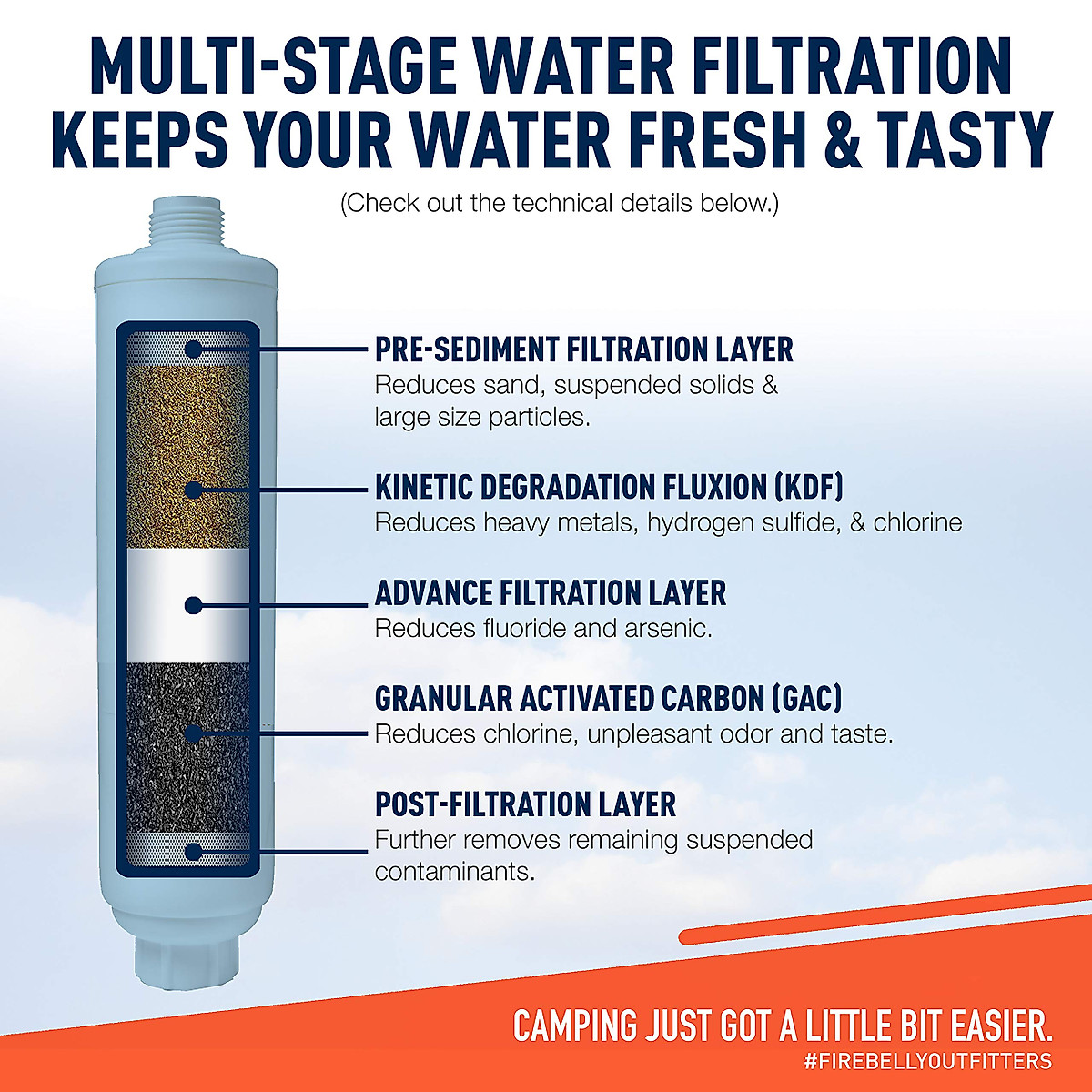 MULTI-STAGE WATER FILTRATION KEEPS YOUR WATER FRESH & TASTY

(Check out the technical details below.)

PRE-SEDIMENT FILTRATION LAYER
Reduces sand, suspended solids & large size particles.

KINETIC DEGRADATION FLUXION (KDF)
Reduces heavy metals, hydrogen sulfide, & chlorine

ADVANCE FILTRATION LAYER
Reduces fluoride and arsenic.

GRANULAR ACTIVATED CARBON (GAC)
Reduces chlorine, unpleasant odor and taste.

POST-FILTRATION LAYER
Further removes remaining suspended contaminants.

CAMPING JUST GOT A LITTLE BIT EASIER.
#FIREBELLYOUTFITTERS