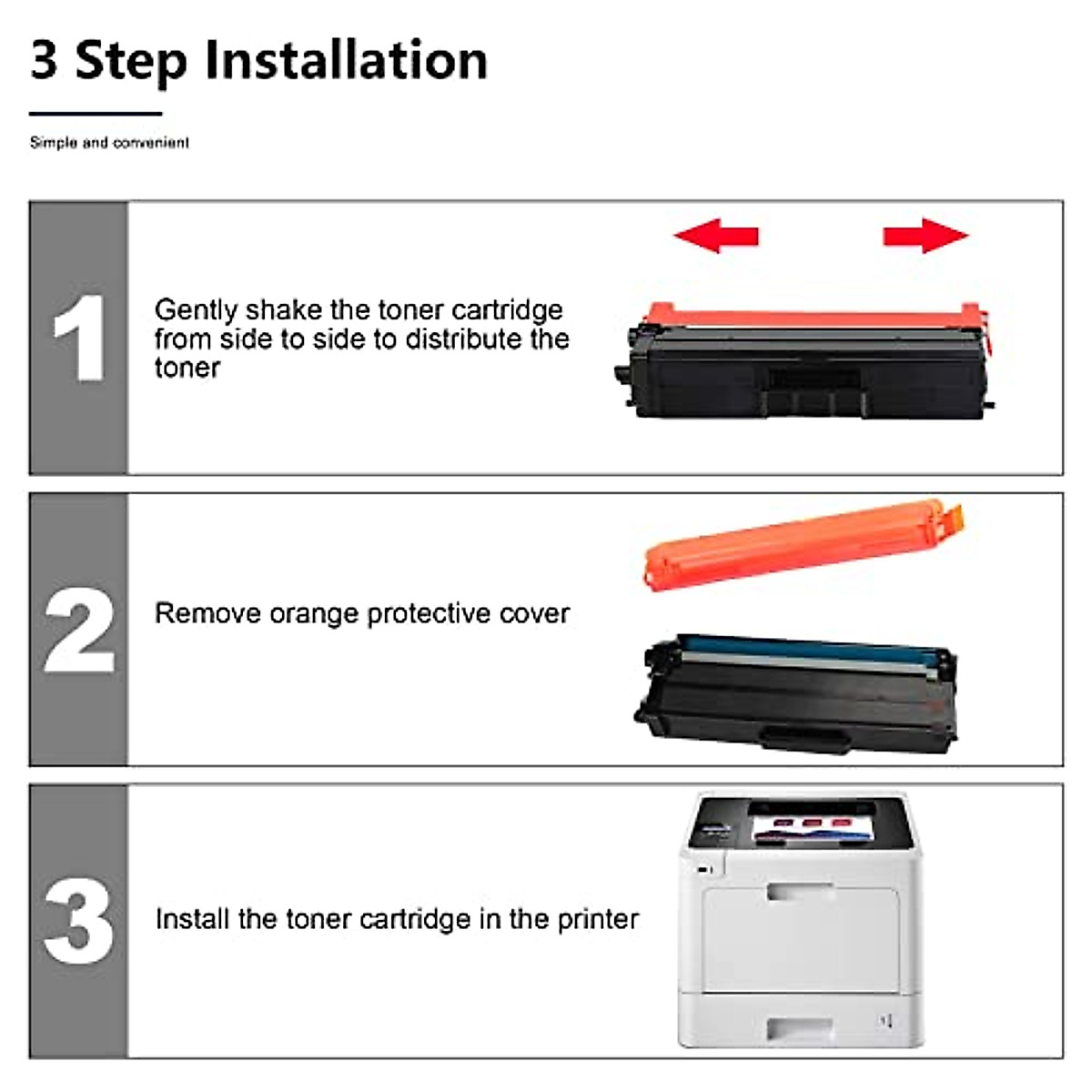 3 Step Installation

Simple and convenient

1

Gently shake the toner cartridge from side to side to distribute the toner

2

Remove orange protective cover

3

Install the toner cartridge in the printer