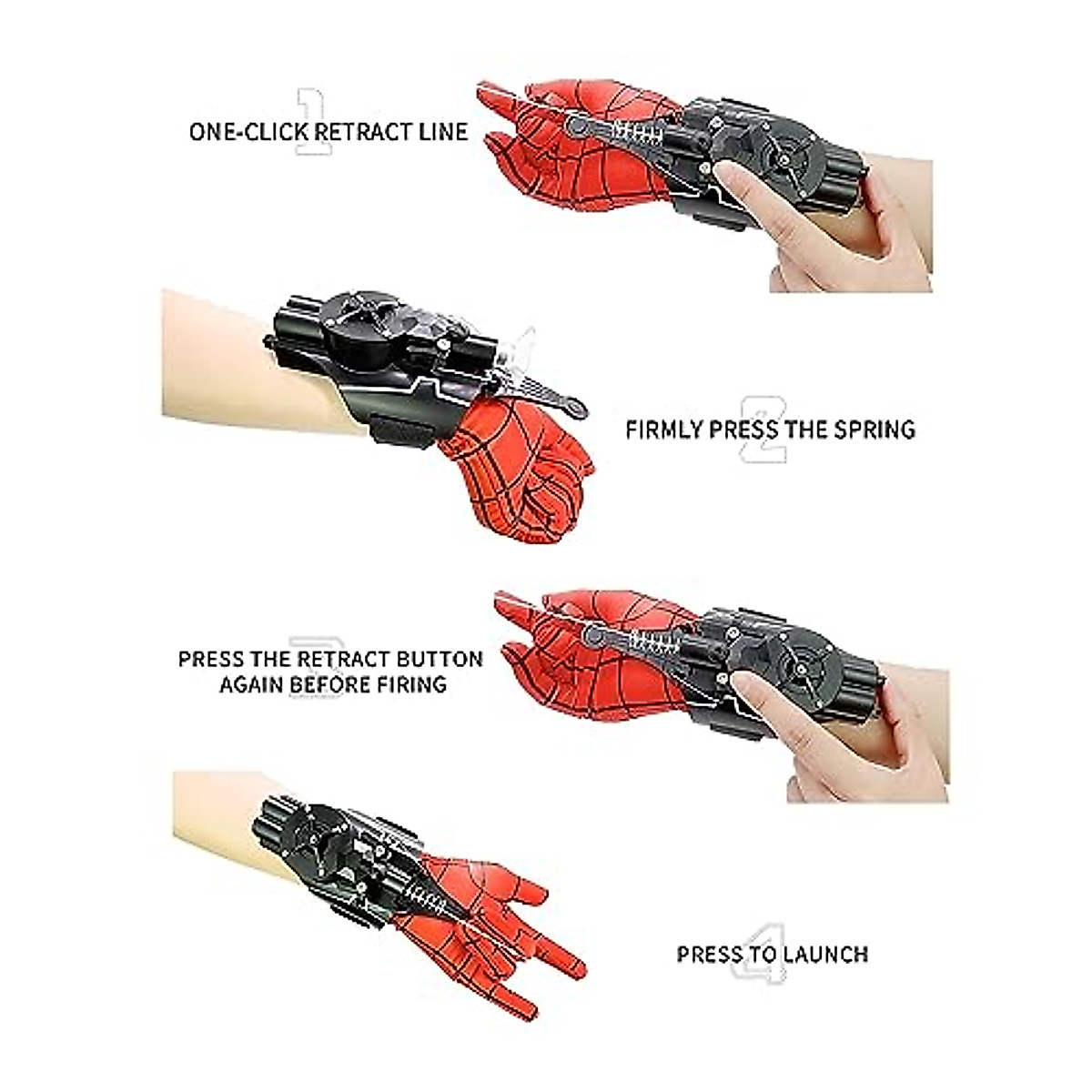 1
ONE-CLICK RETRACT LINE

2
FIRMLY PRESS THE SPRING

3
PRESS THE RETRACT BUTTON AGAIN BEFORE FIRING

4
PRESS TO LAUNCH