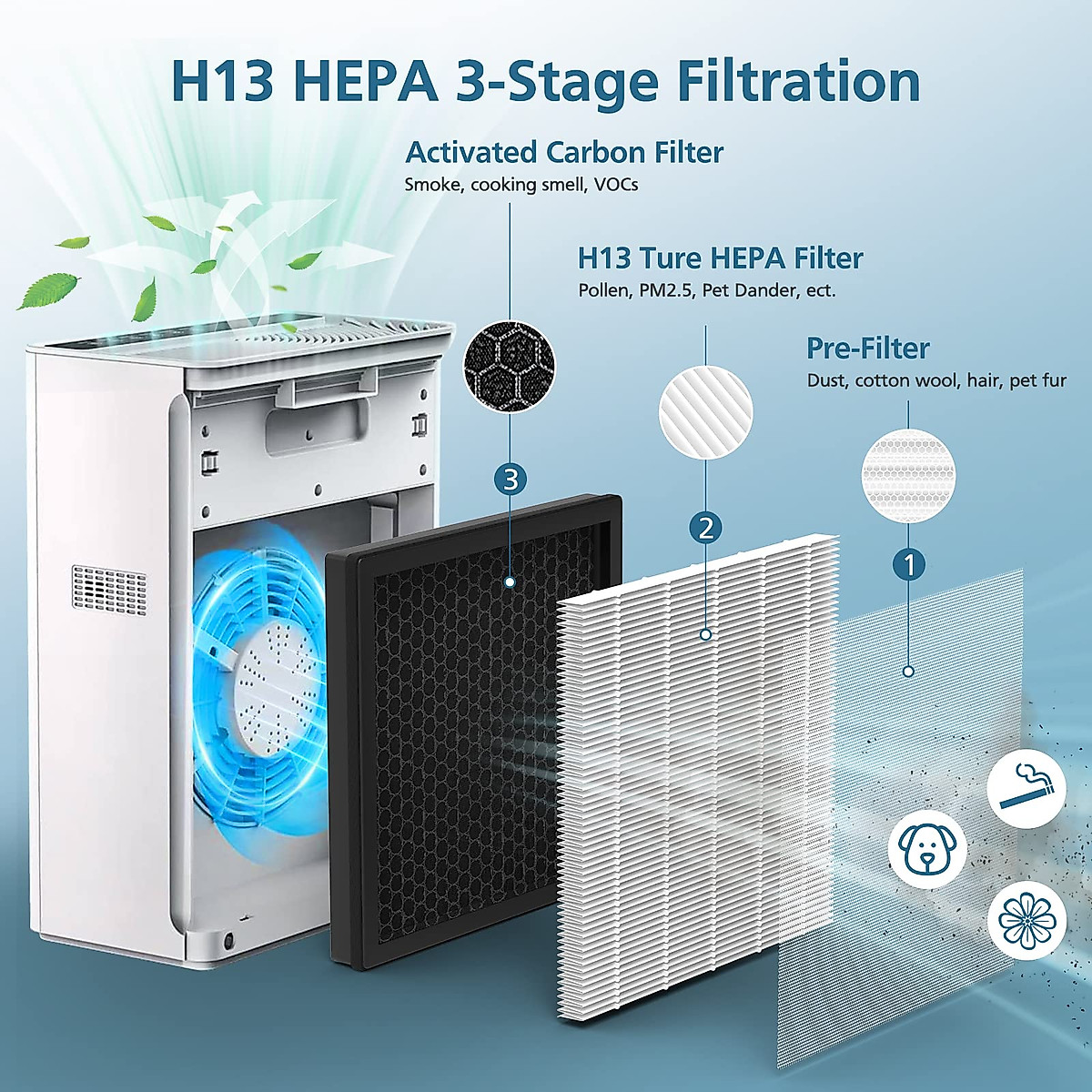 H13 HEPA 3-Stage Filtration

Activated Carbon Filter
Smoke, cooking smell, VOCs

H13 Ture HEPA Filter
Pollen, PM2.5, Pet Dander, ect.

Pre-Filter
Dust, cotton wool, hair, pet fur

3

2

1