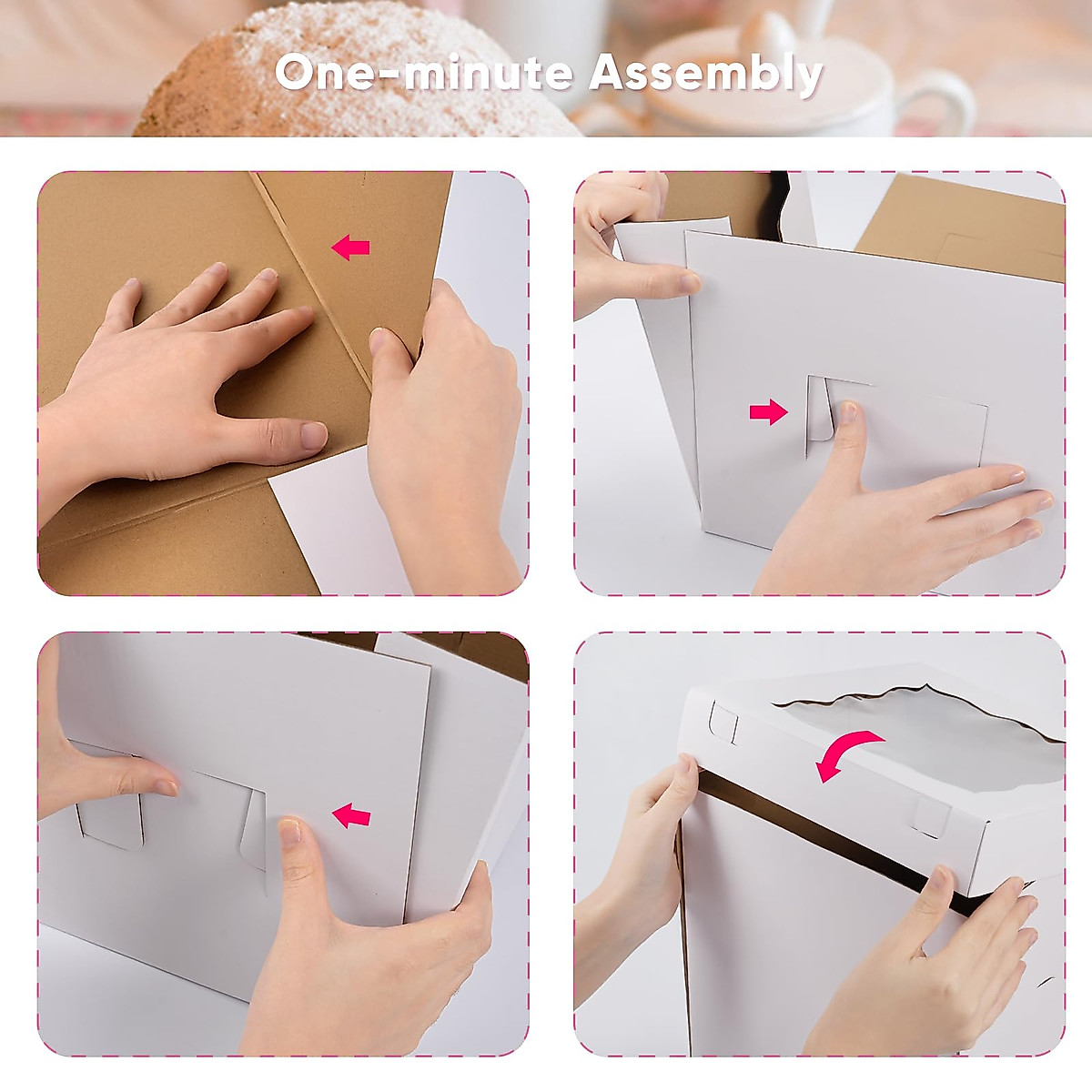 One-minute Assembly