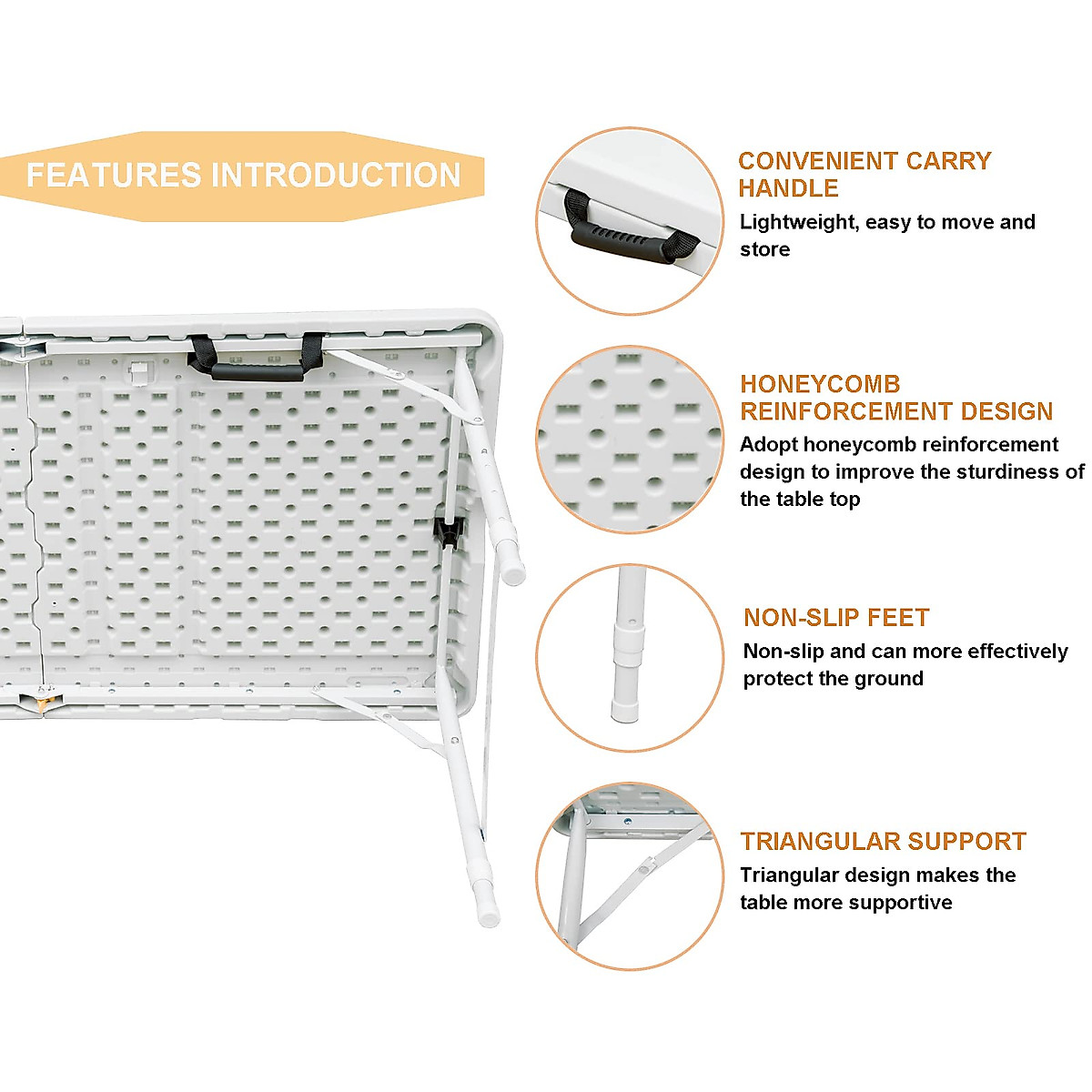 FEATURES INTRODUCTION

CONVENIENT CARRY HANDLE

Lightweight, easy to move and store

HONEYCOMB REINFORCEMENT DESIGN

Adopt honeycomb reinforcement design to improve the sturdiness of the table top

NON-SLIP FEET

Non-slip and can more effectively protect the ground

TRIANGULAR SUPPORT

Triangular design makes the table more supportive