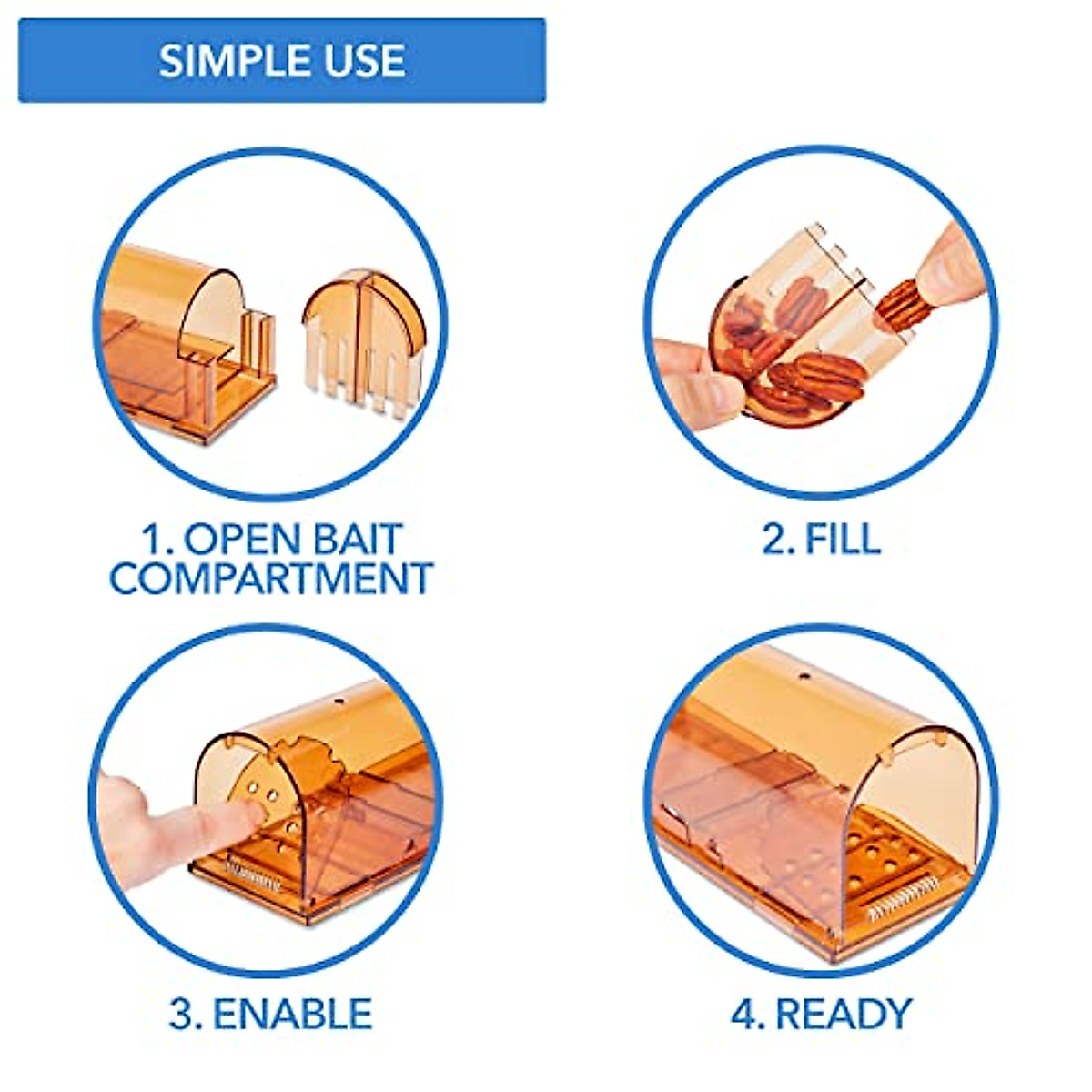 SIMPLE USE

1. OPEN BAIT COMPARTMENT

2. FILL

3. ENABLE

4. READY