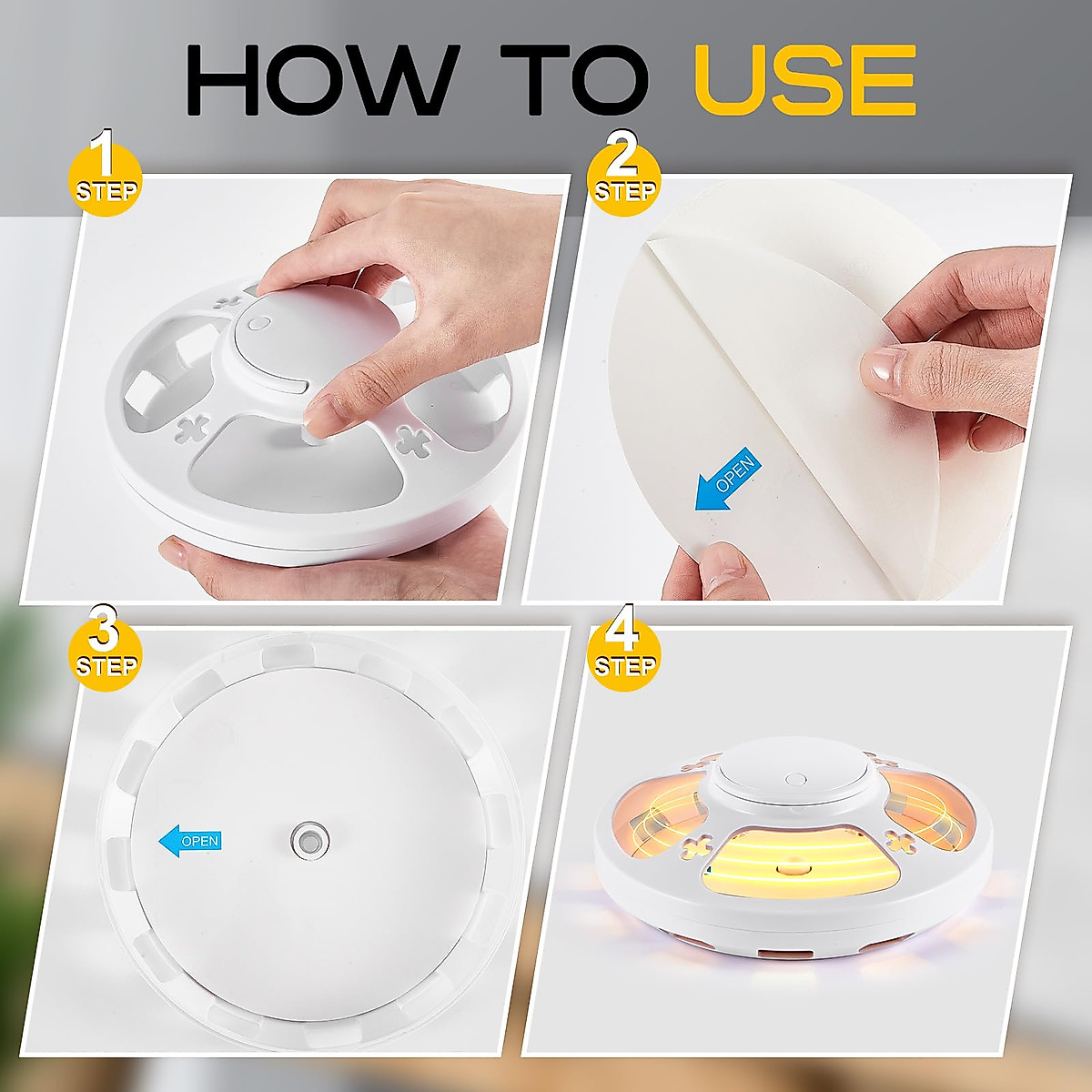 HOW TO USE

1 STEP

2 STEP

OPEN

3 STEP

OPEN

4 STEP