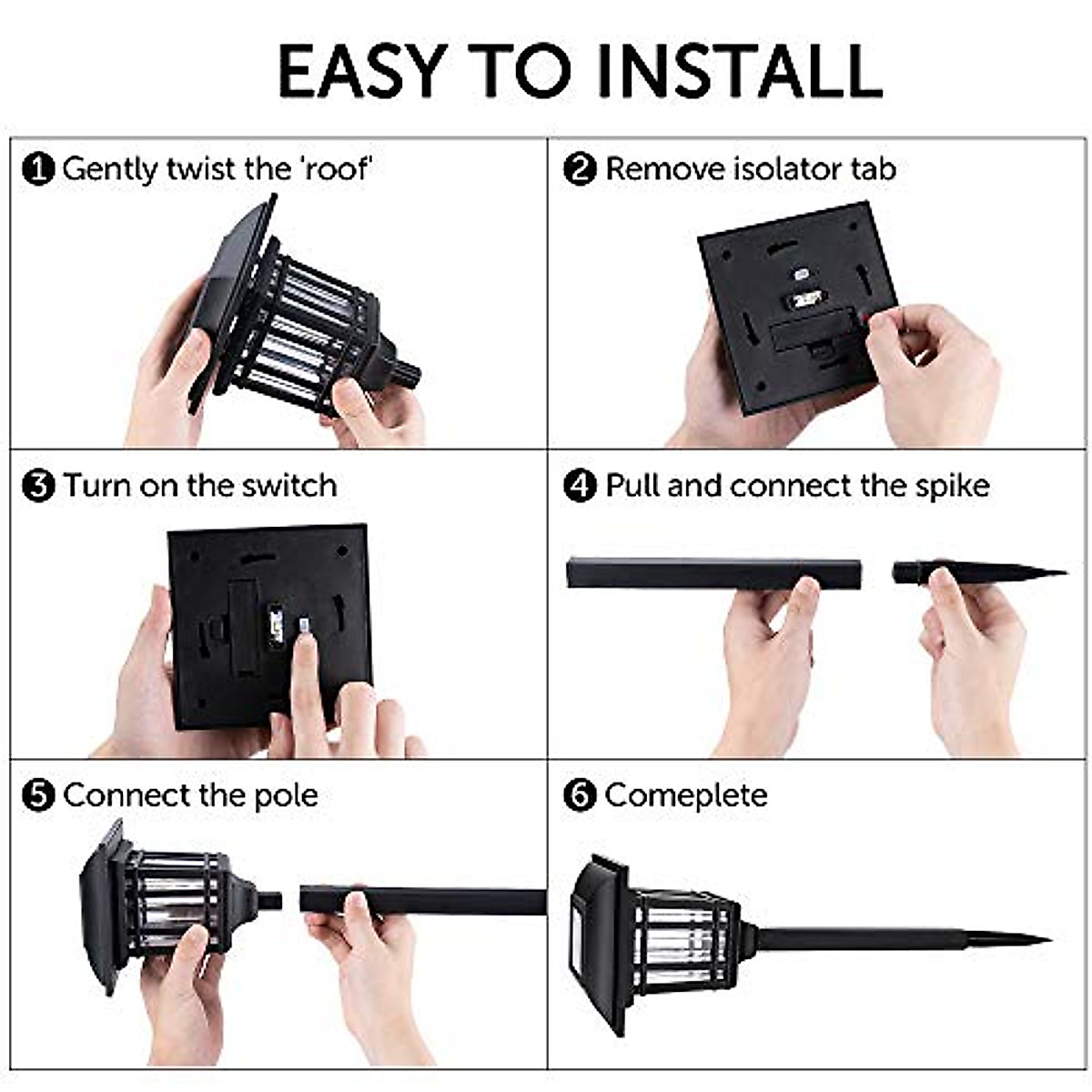 EASY TO INSTALL

❶ Gently twist the 'roof'

❷ Remove isolator tab

❸ Turn on the switch

❹ Pull and connect the spike

❺ Connect the pole

❻ Comeplete