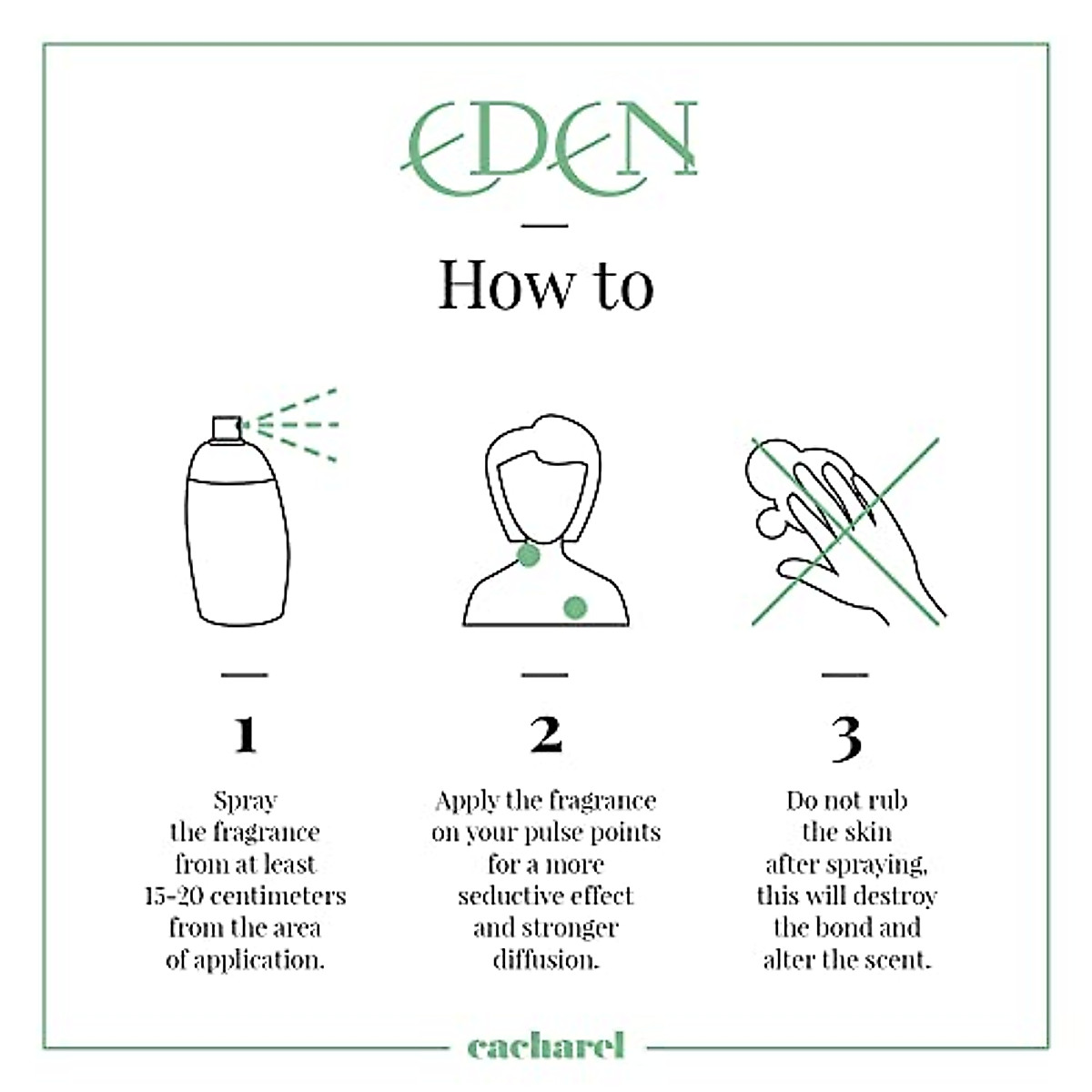 EDEN

How to

1

Spray the fragrance from at least 15-20 centimeters from the area of application.

2

Apply the fragrance on your pulse points for a more seductive effect and stronger diffusion.

3

Do not rub the skin after spraying, this will destroy the bond and alter the scent.

cacharel