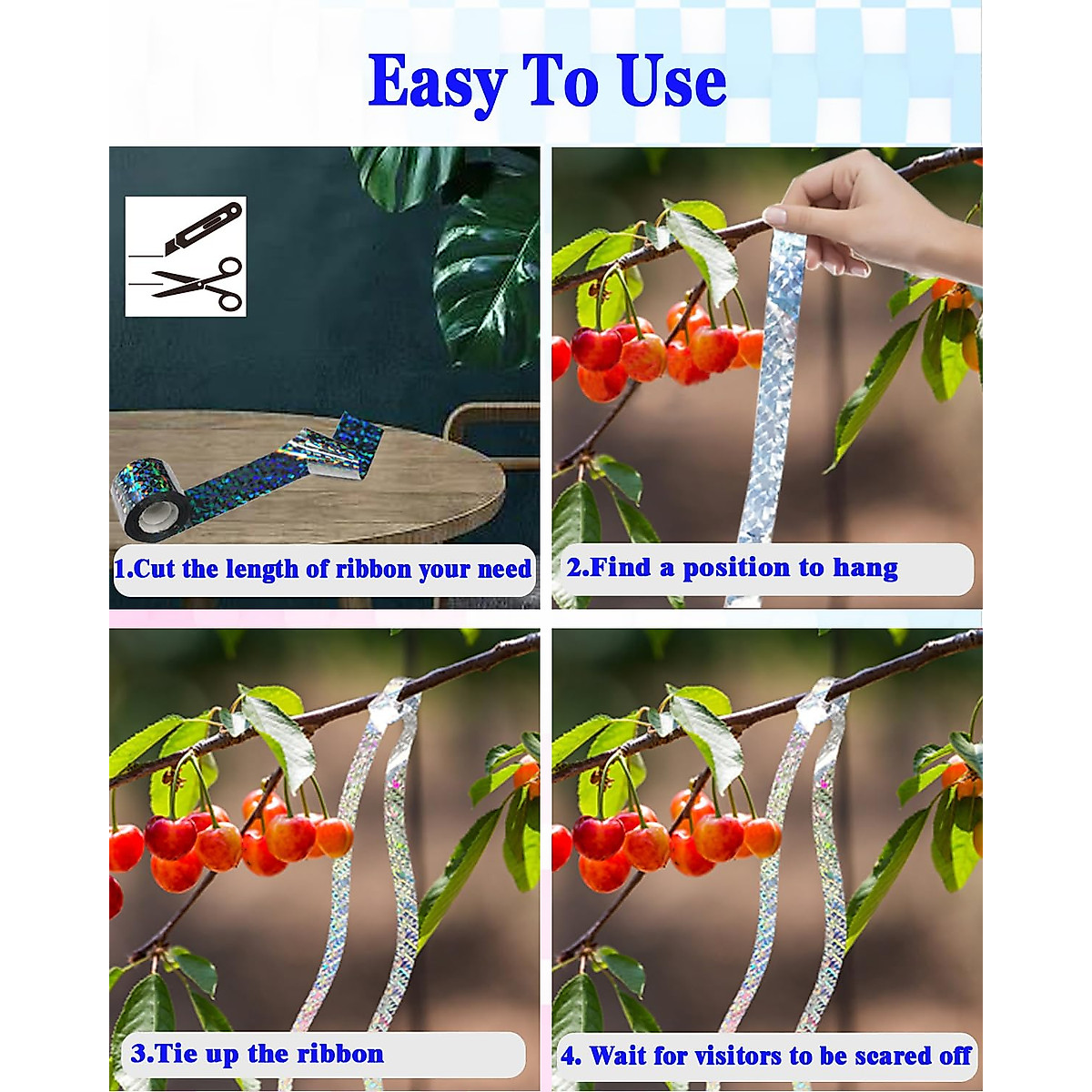 Easy To Use

1.Cut the length of ribbon your need

2.Find a position to hang

3.Tie up the ribbon

4. Wait for visitors to be scared off