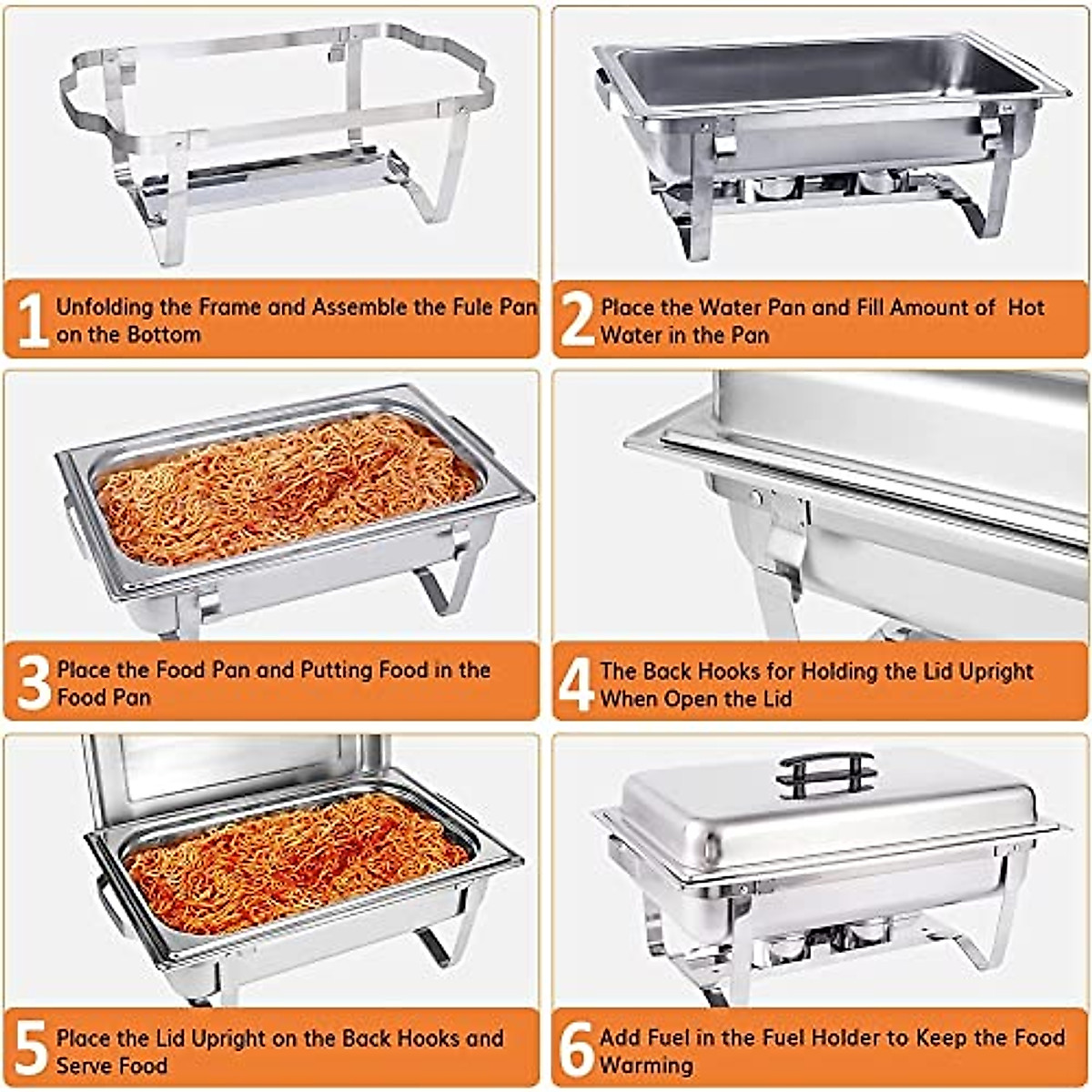 1 Unfolding the Frame and Assemble the Fule Pan on the Bottom

2 Place the Water Pan and Fill Amount of Hot Water in the Pan

3 Place the Food Pan and Putting Food in the Food Pan

4 The Back Hooks for Holding the Lid Upright When Open the Lid

5 Place the Lid Upright on the Back Hooks and Serve Food

6 Add Fuel in the Fuel Holder to Keep the Food Warming