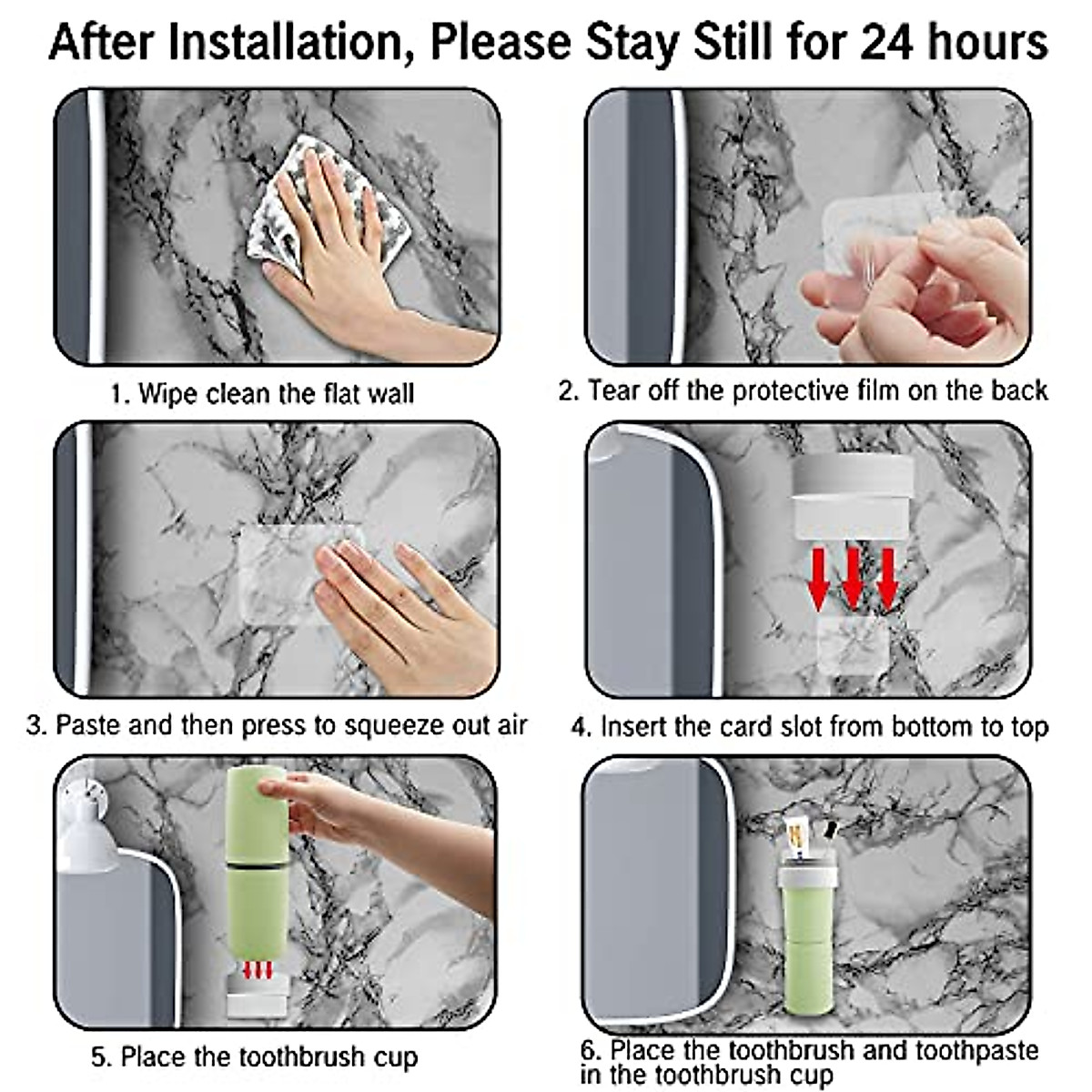 After Installation, Please Stay Still for 24 hours

1. Wipe clean the flat wall

2. Tear off the protective film on the back

3. Paste and then press to squeeze out air

4. Insert the card slot from bottom to top

5. Place the toothbrush cup

6. Place the toothbrush and toothpaste in the toothbrush cup