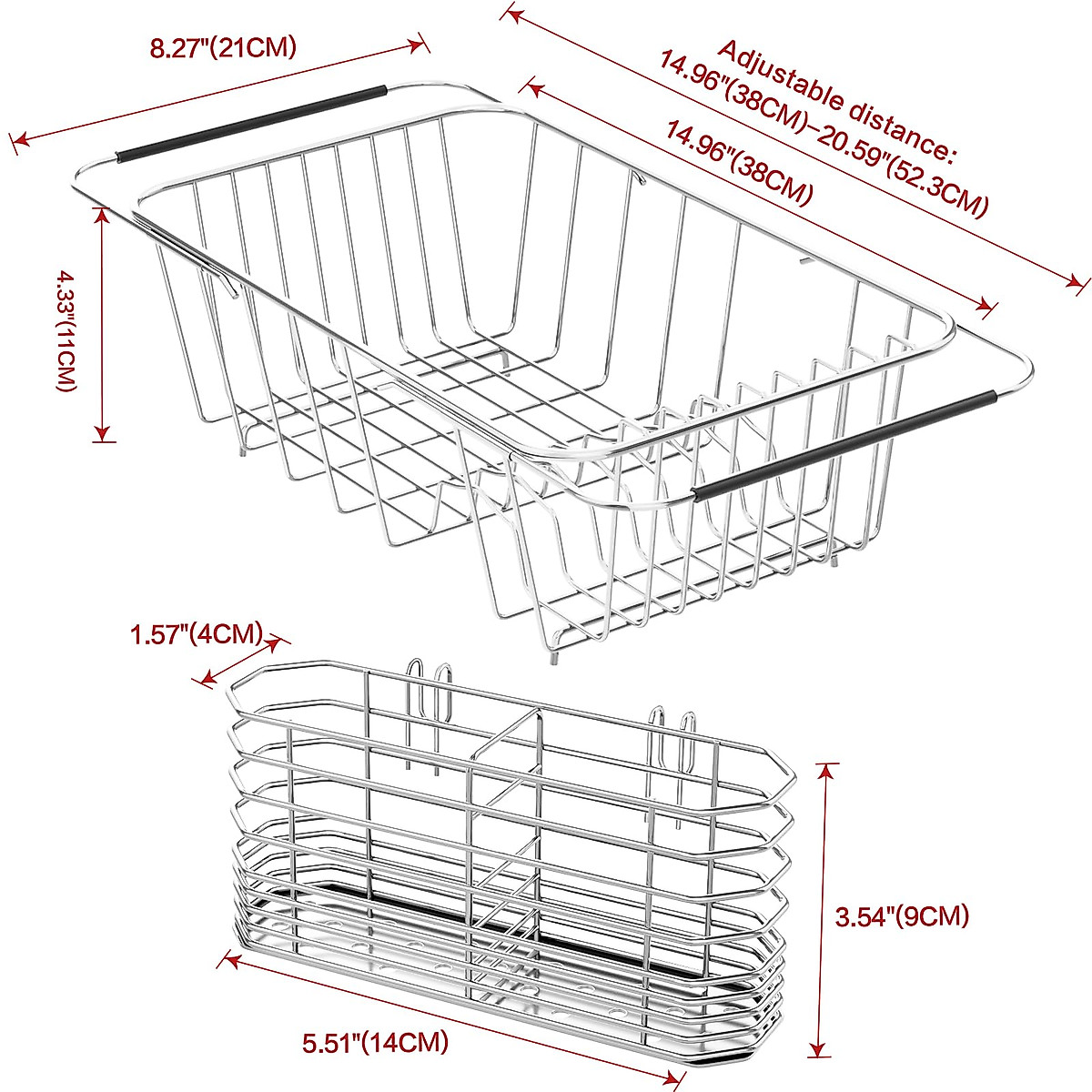 8.27"(21CM)

Adjustable distance:
14.96"(38CM)–20.59"(52.3CM)

14.96"(38CM)

4.33"(11CM)

1.57"(4CM)

3.54"(9CM)

5.51"(14CM)