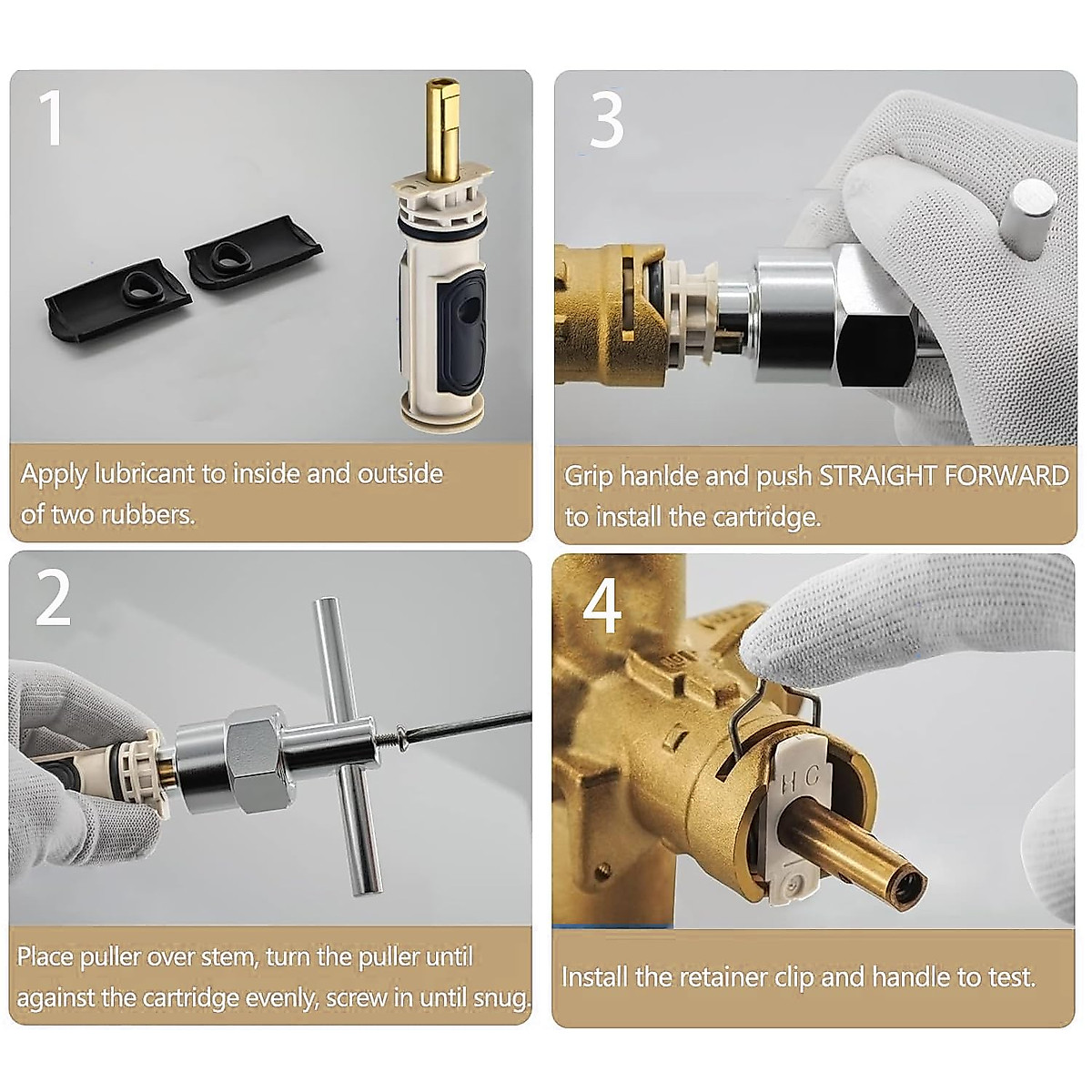 1

Apply lubricant to inside and outside of two rubbers.

2

Place puller over stem, turn the puller until against the cartridge evenly, screw in until snug.

3

Grip hanlde and push STRAIGHT FORWARD to install the cartridge.

4

H C

Install the retainer clip and handle to test.