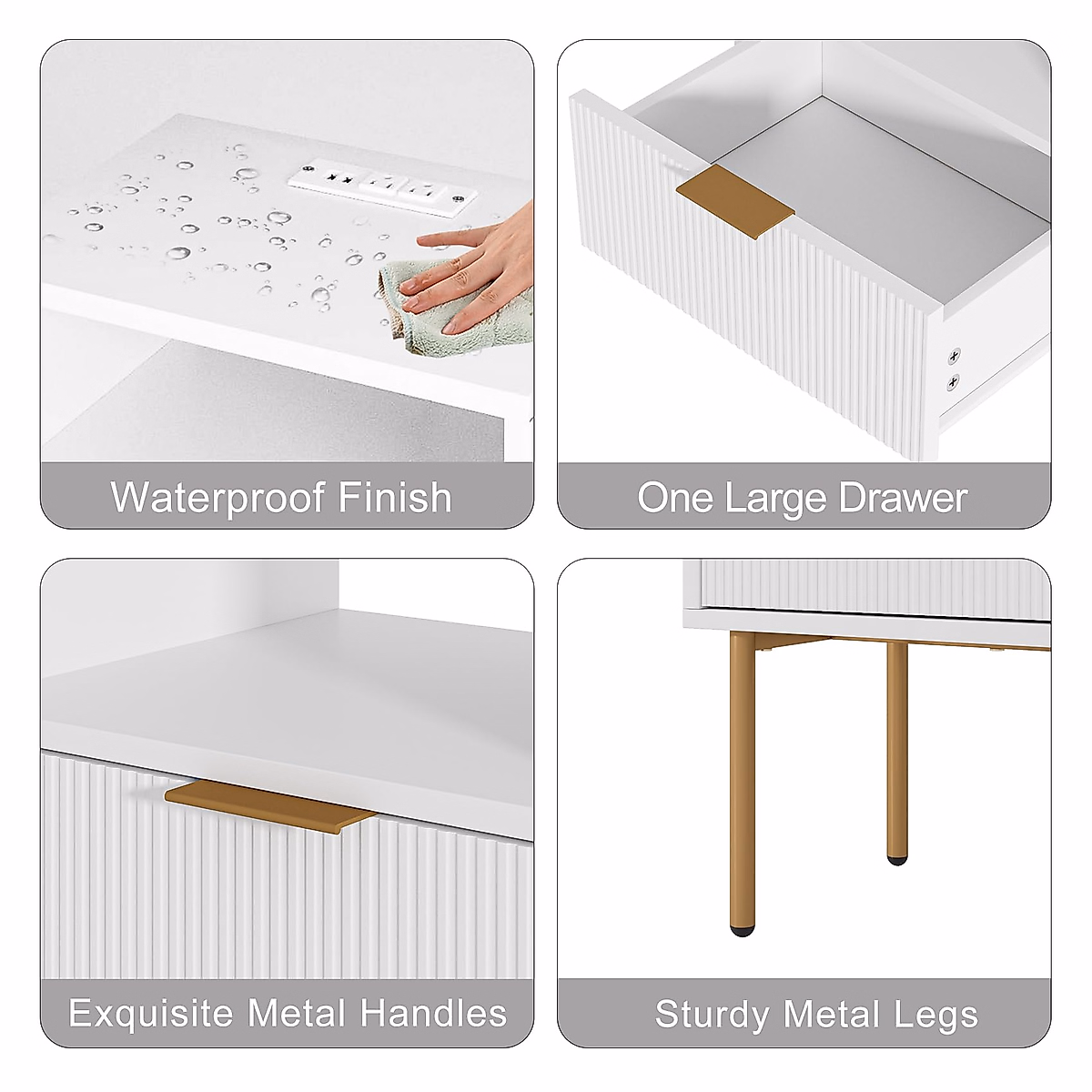 Waterproof Finish

One Large Drawer

Exquisite Metal Handles

Sturdy Metal Legs