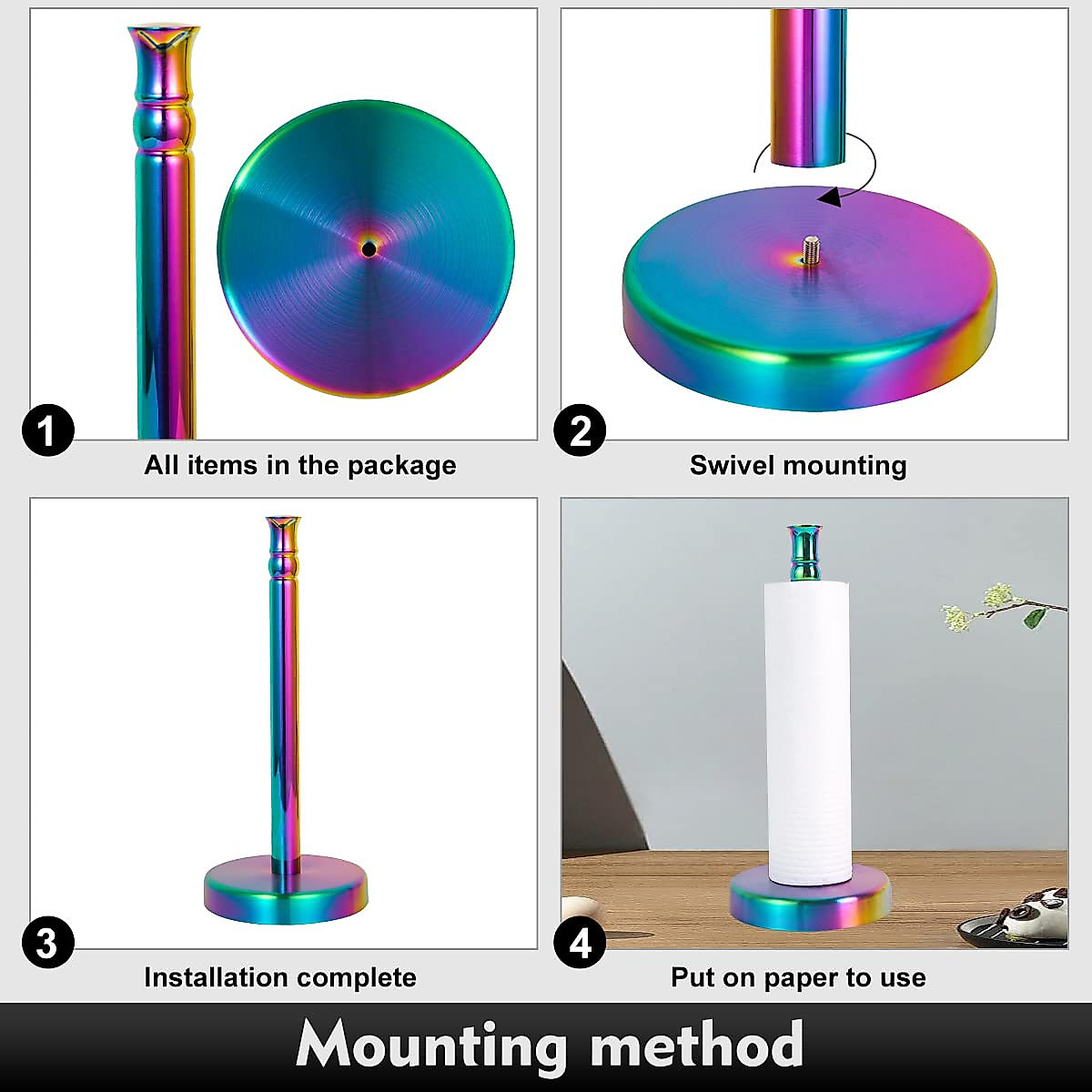 1
All items in the package

2
Swivel mounting

3
Installation complete

4
Put on paper to use

Mounting method