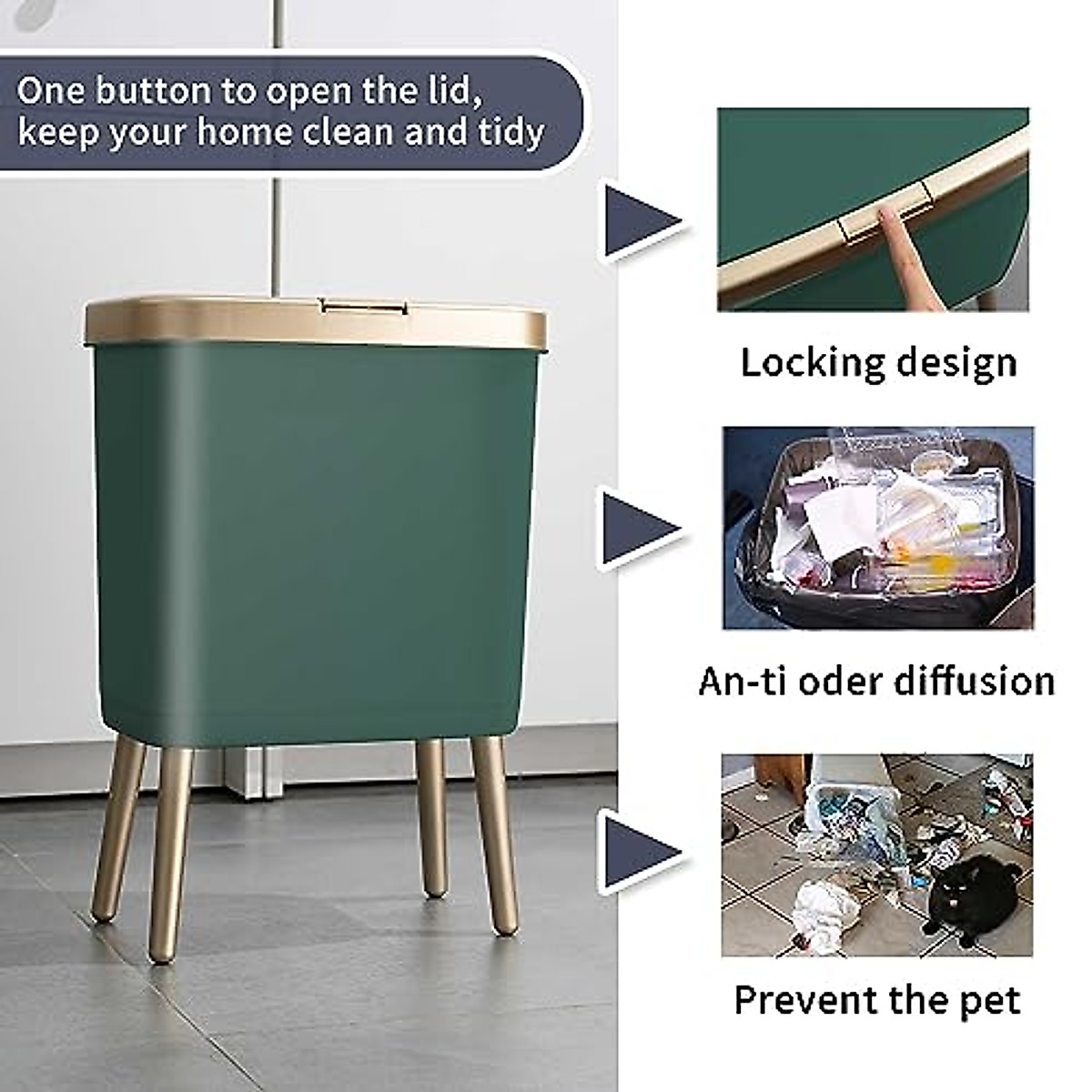 One button to open the lid, keep your home clean and tidy

Locking design

An-ti oder diffusion

Prevent the pet