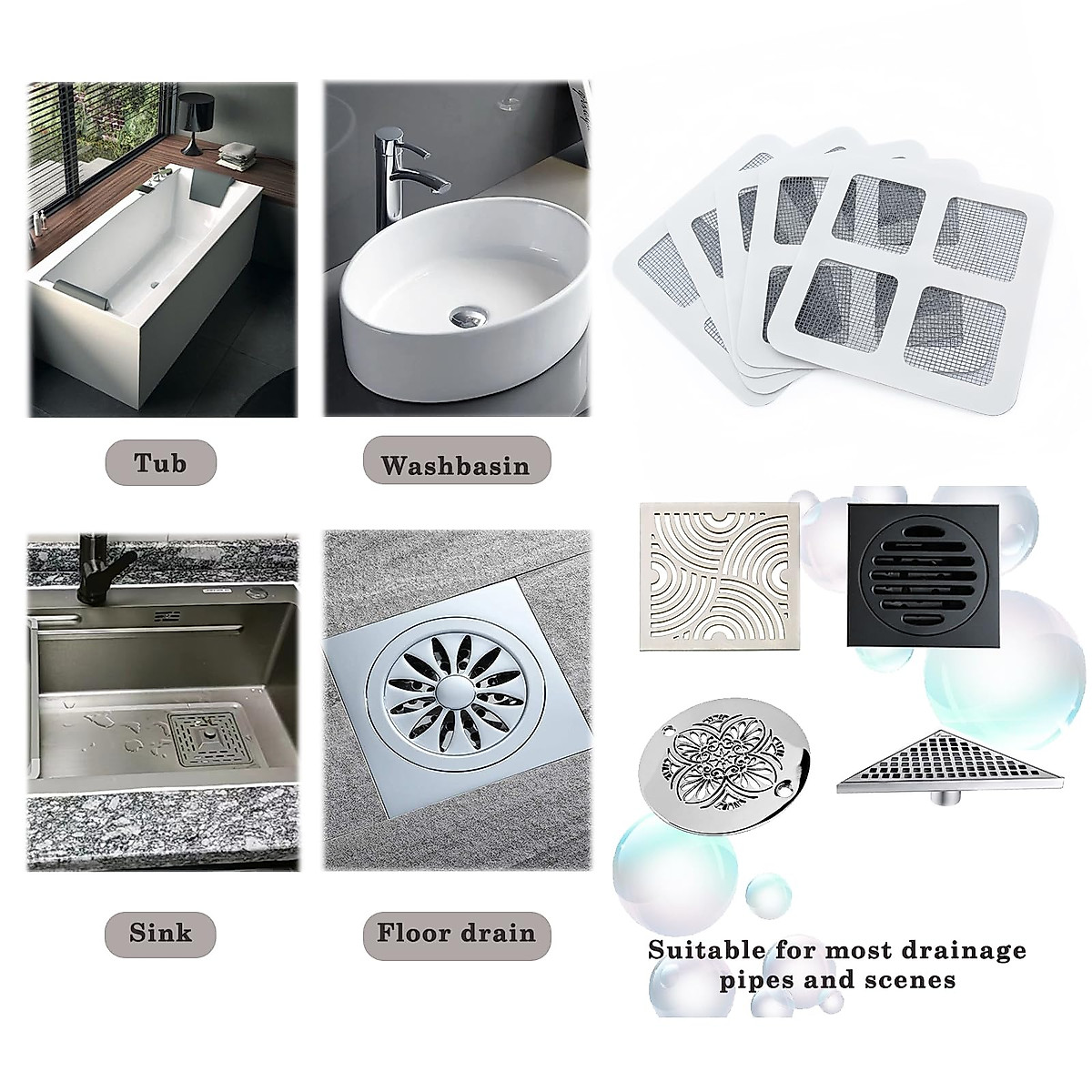 Tub

Washbasin

Sink

Floor drain

Suitable for most drainage pipes and scenes