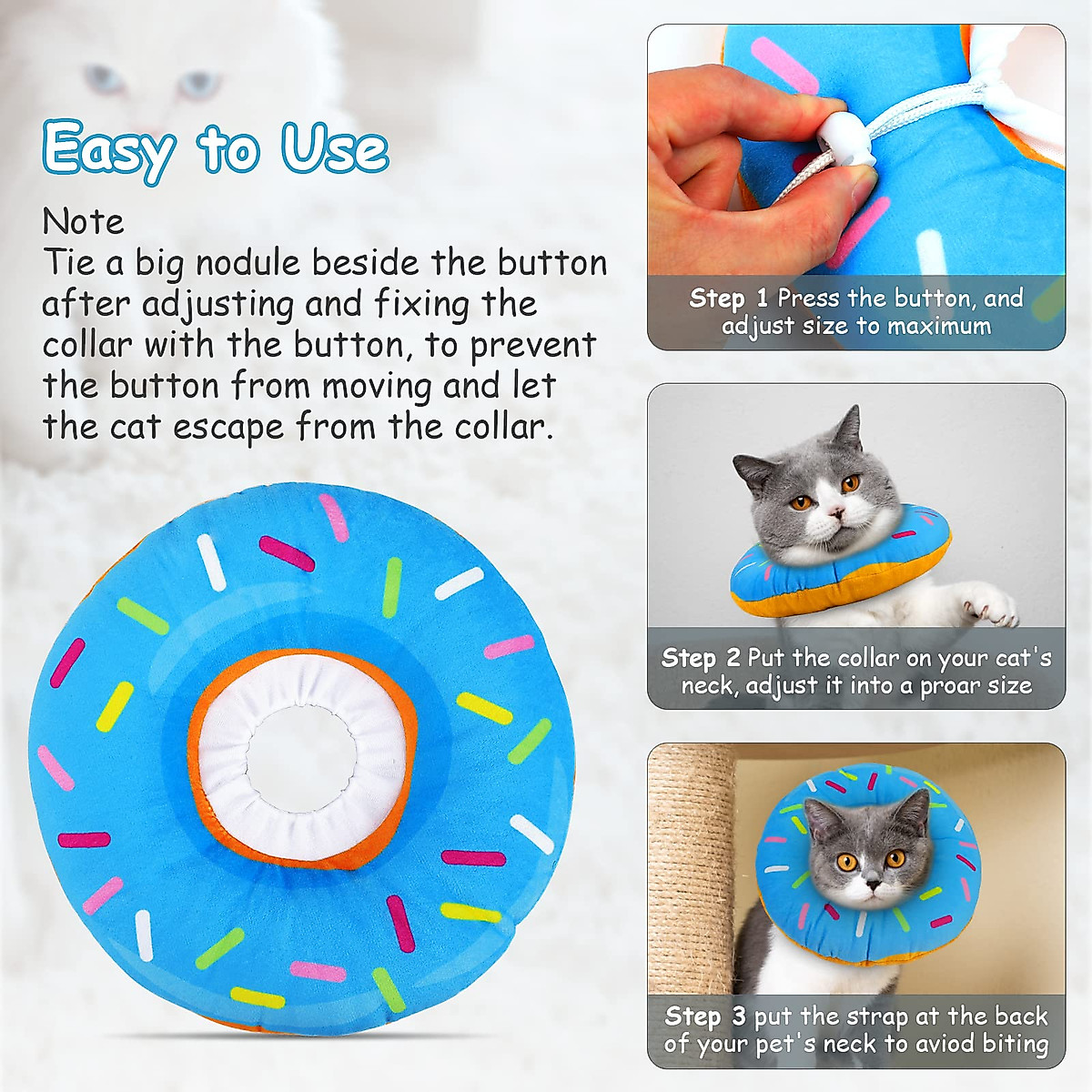 Easy to Use

Note
Tie a big nodule beside the button after adjusting and fixing the collar with the button, to prevent the button from moving and let the cat escape from the collar.

Step 1 Press the button, and adjust size to maximum

Step 2 Put the collar on your cat's neck, adjust it into a proar size

Step 3 put the strap at the back of your pet's neck to aviod biting