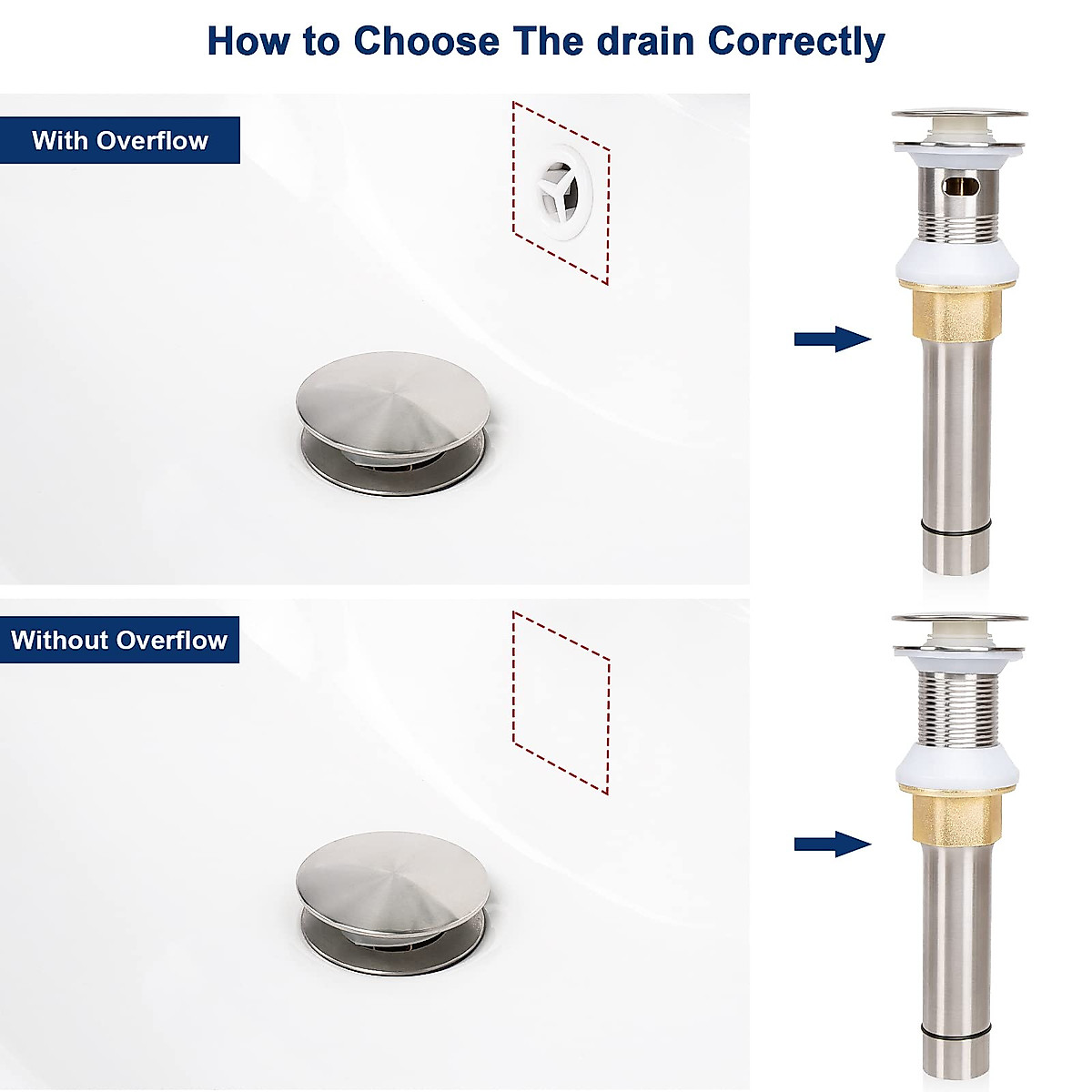 How to Choose The drain Correctly

With Overflow

Without Overflow