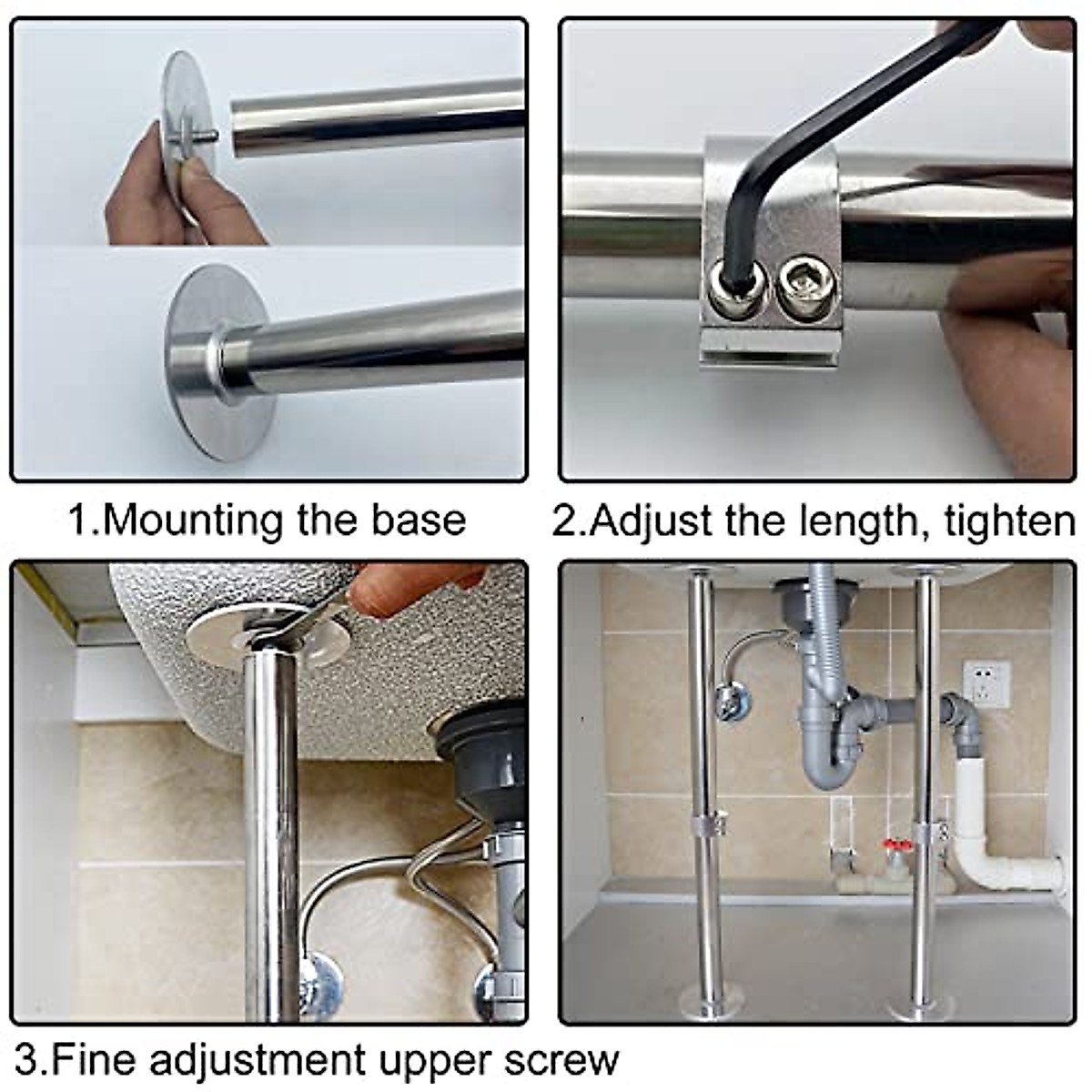 1.Mounting the base

2.Adjust the length, tighten

3.Fine adjustment upper screw