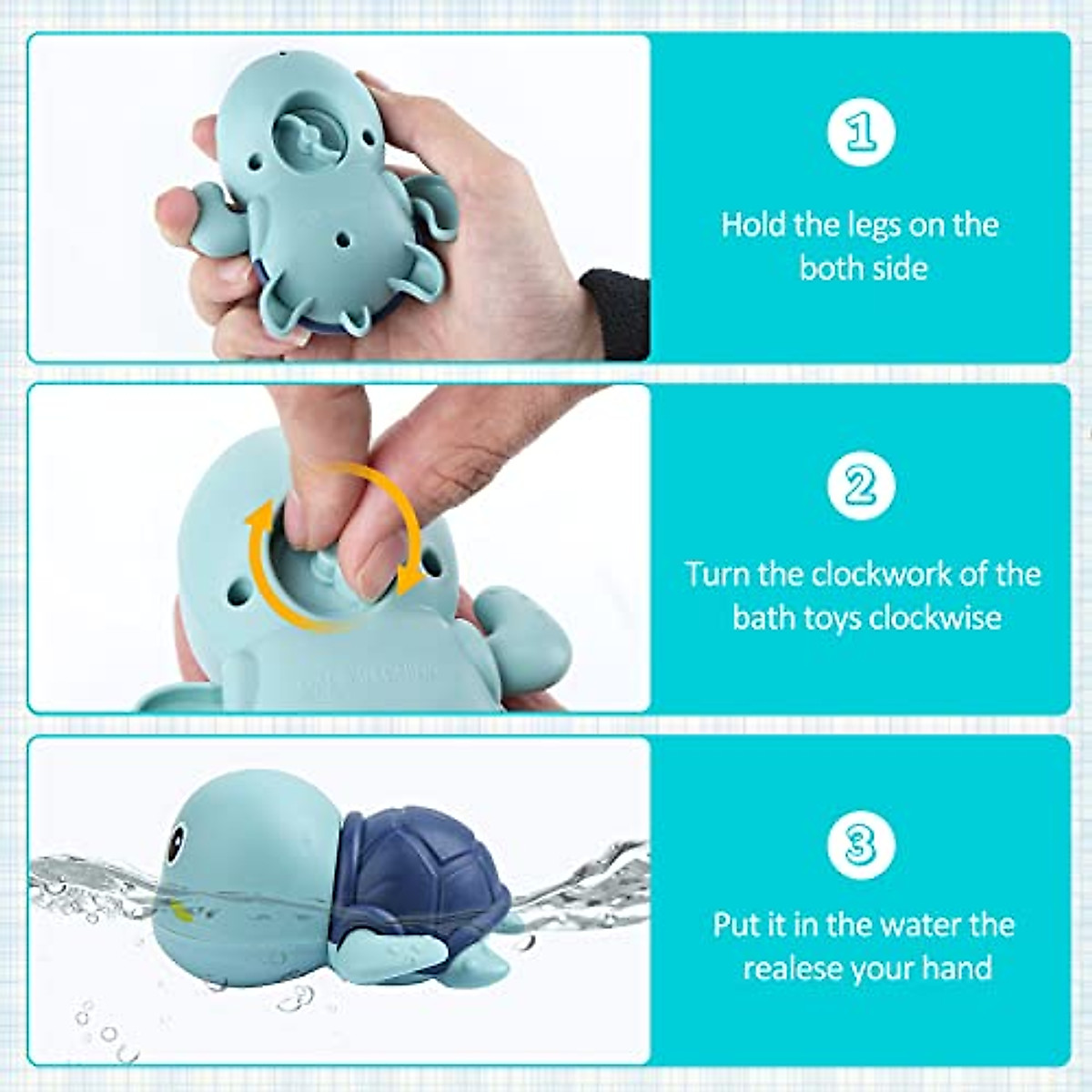 1

Hold the legs on the both side

2

Turn the clockwork of the bath toys clockwise

3

Put it in the water the realese your hand