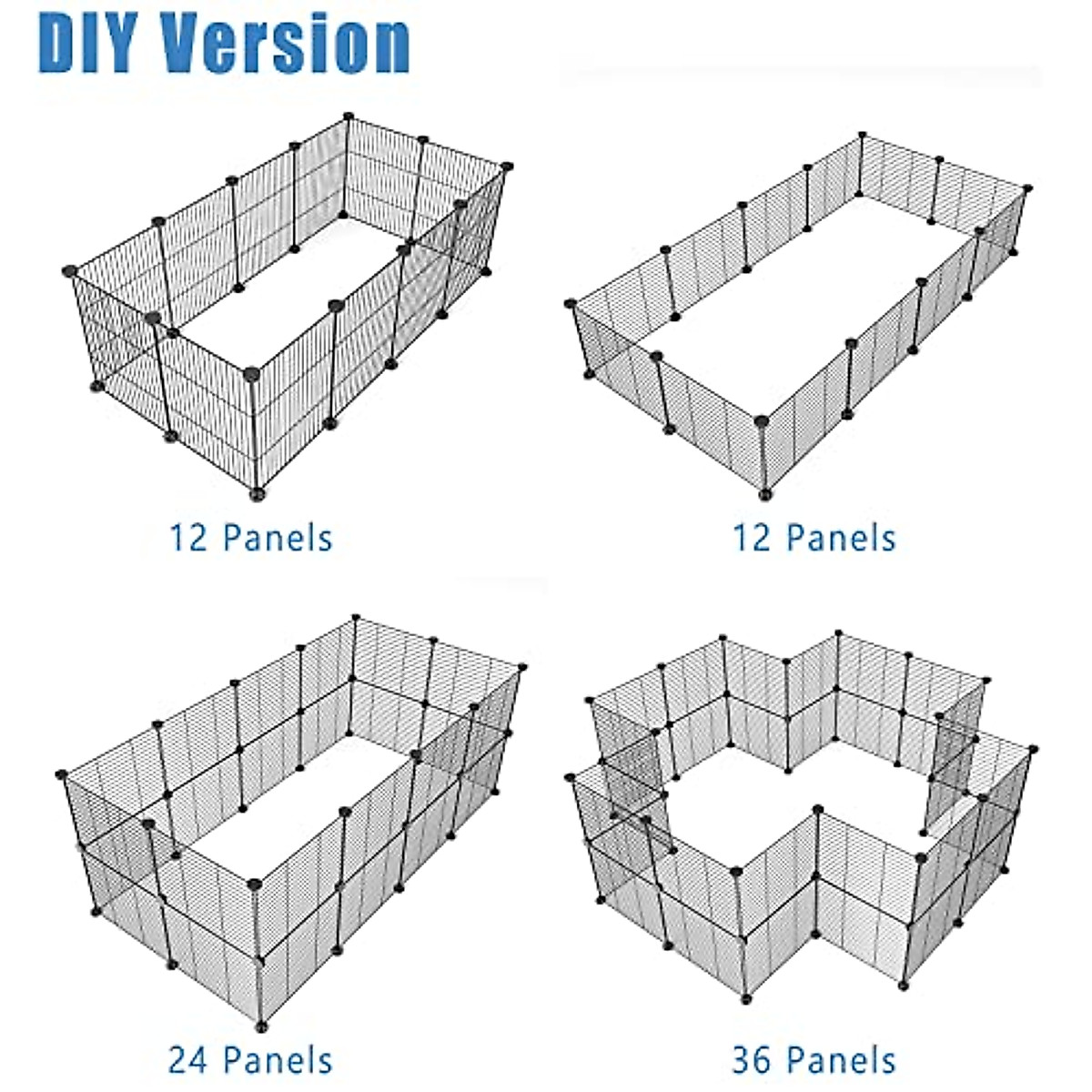 DIY Version

12 Panels

12 Panels

24 Panels

36 Panels