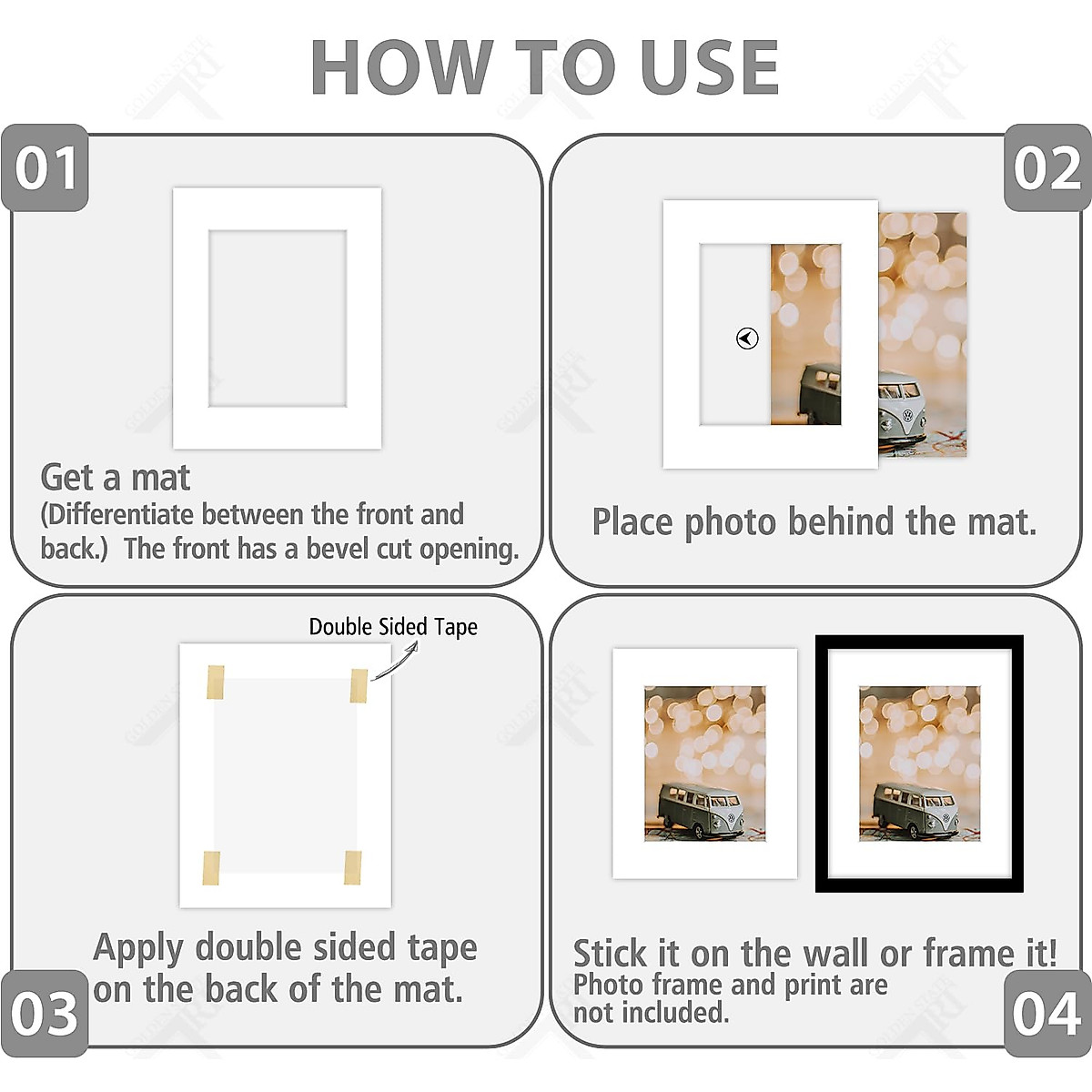 HOW TO USE

01

Get a mat
(Differentiate between the front and back.) The front has a bevel cut opening.

02

Place photo behind the mat.

Double Sided Tape

Apply double sided tape on the back of the mat.

03

Stick it on the wall or frame it!
Photo frame and print are not included.

04