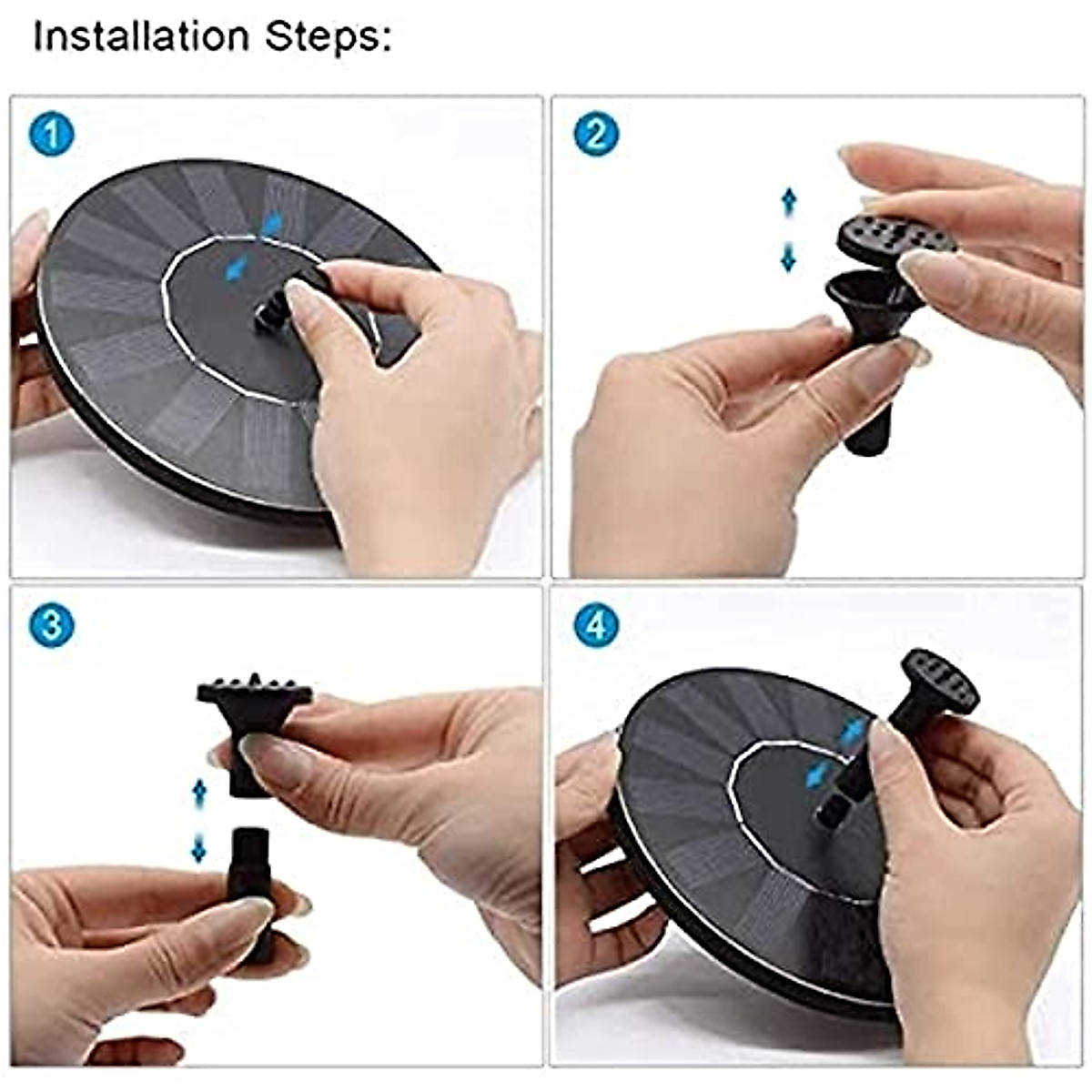 Installation Steps:

1

2

3

4