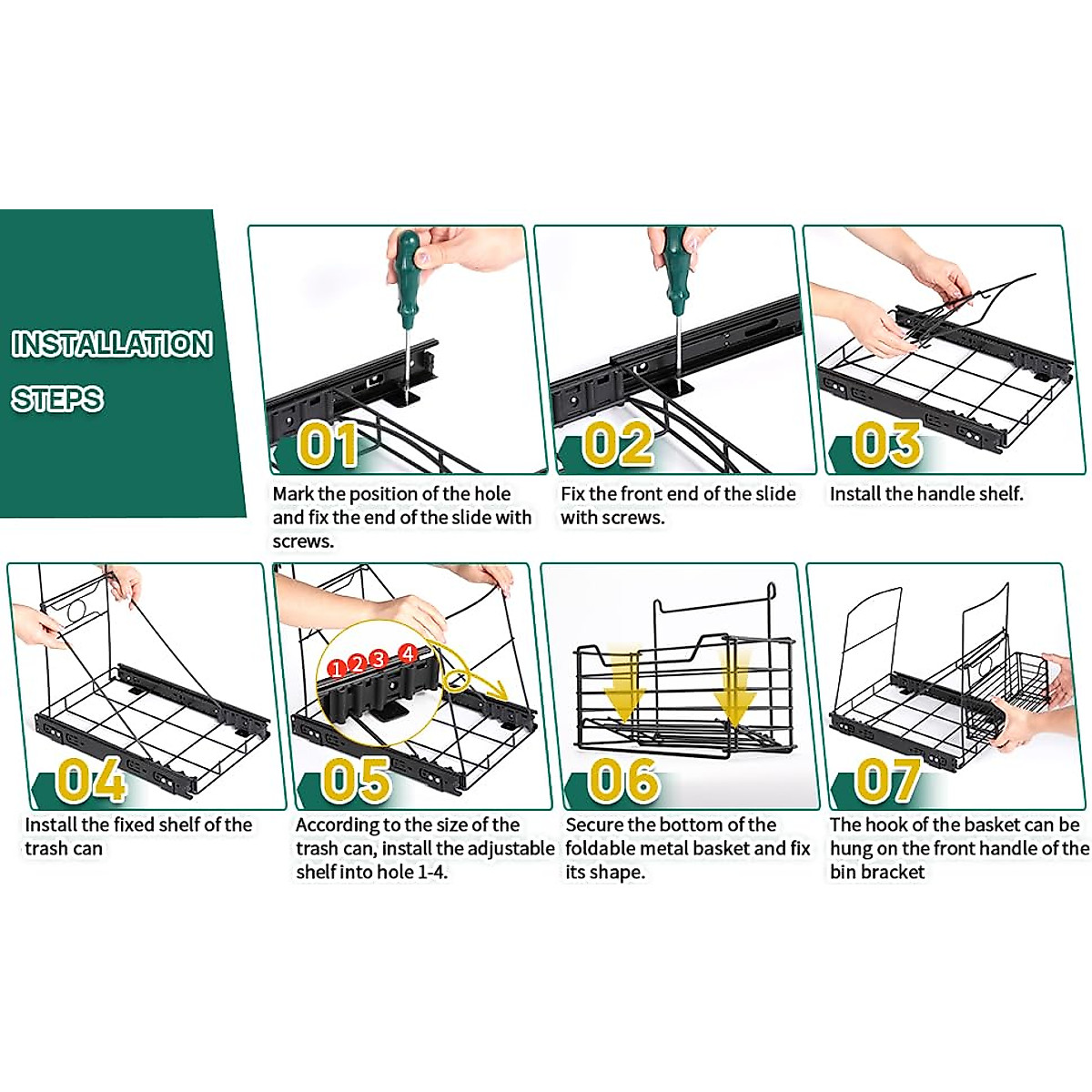 INSTALLATION STEPS

01
Mark the position of the hole and fix the end of the slide with screws.

02
Fix the front end of the slide with screws.

03
Install the handle shelf.

04
Install the fixed shelf of the trash can

1 2 3 4
05
According to the size of the trash can, install the adjustable shelf into hole 1-4.

06
Secure the bottom of the foldable metal basket and fix its shape.

07
The hook of the basket can be hung on the front handle of the bin bracket