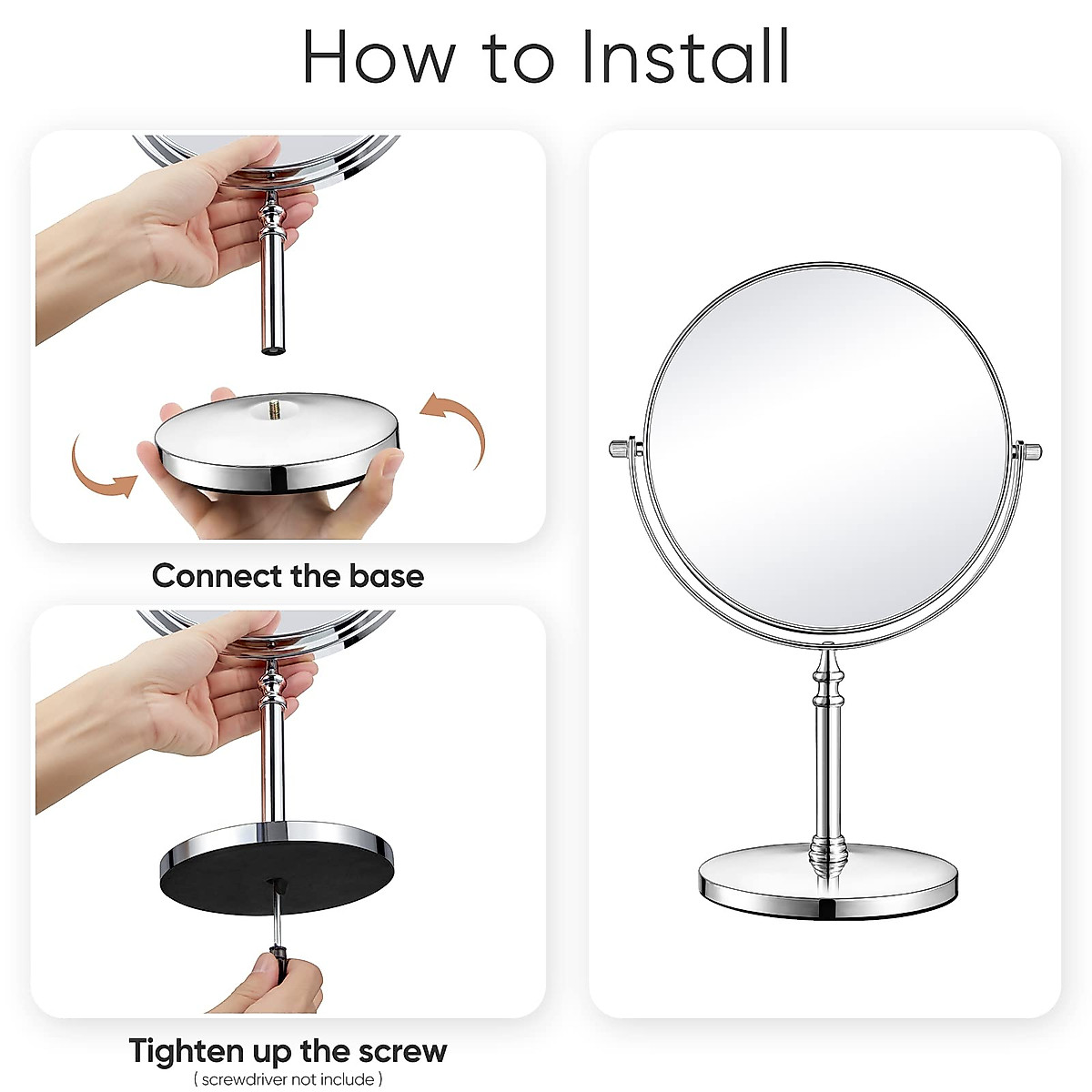 How to Install

Connect the base

Tighten up the screw
( screwdriver not include )