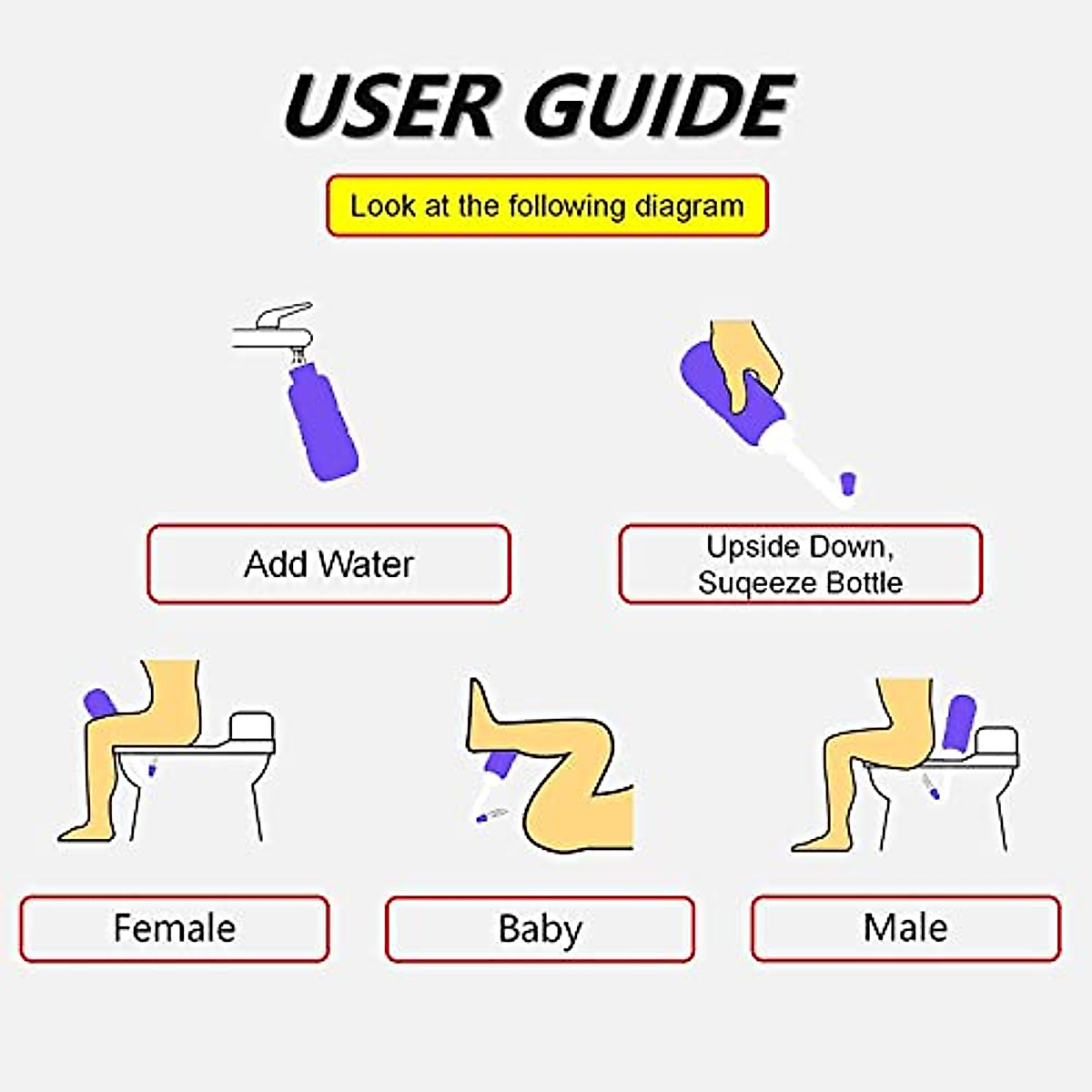 USER GUIDE

Look at the following diagram

Add Water

Upside Down, Suqeeze Bottle

Female

Baby

Male