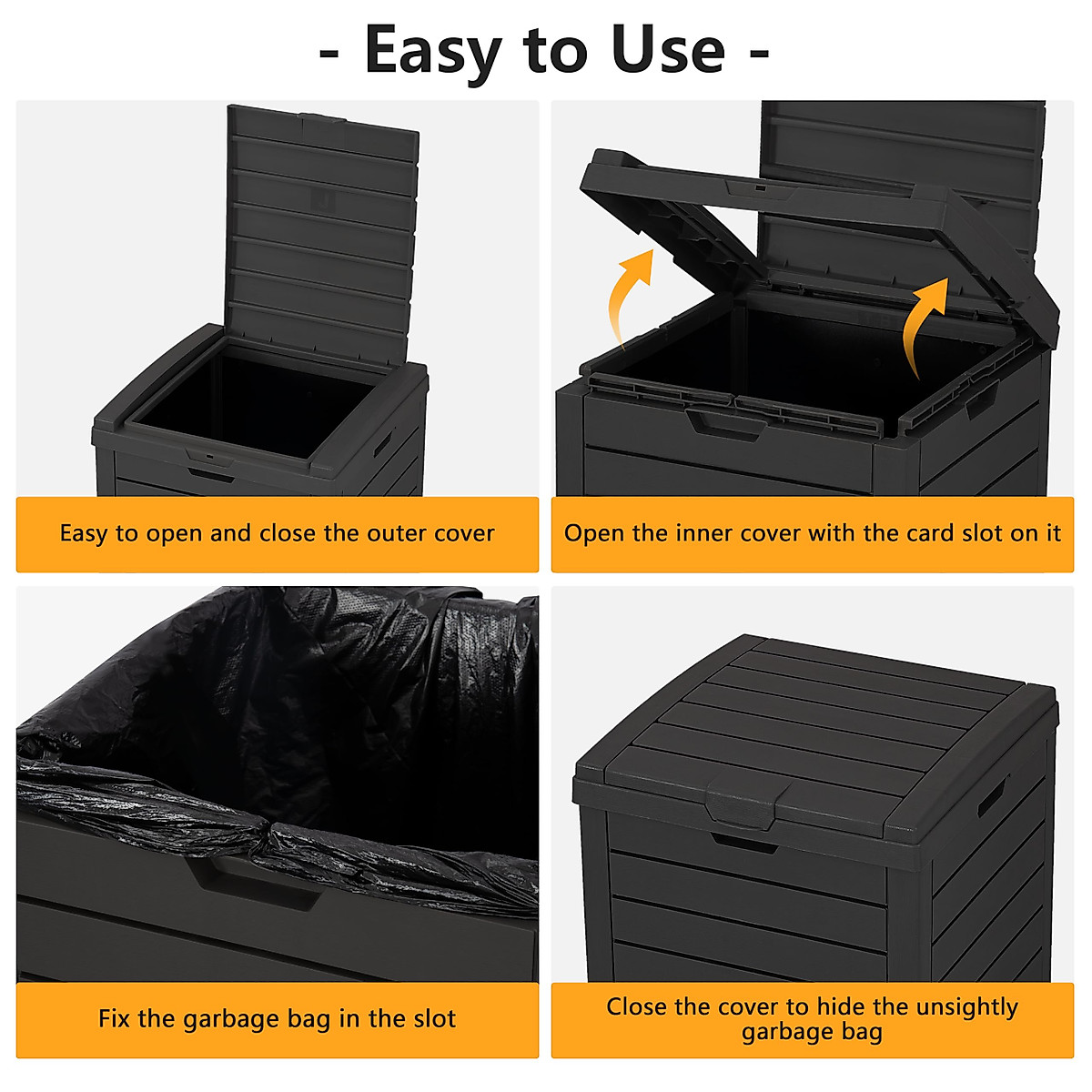 - Easy to Use -

Easy to open and close the outer cover

Open the inner cover with the card slot on it

Fix the garbage bag in the slot

Close the cover to hide the unsightly garbage bag