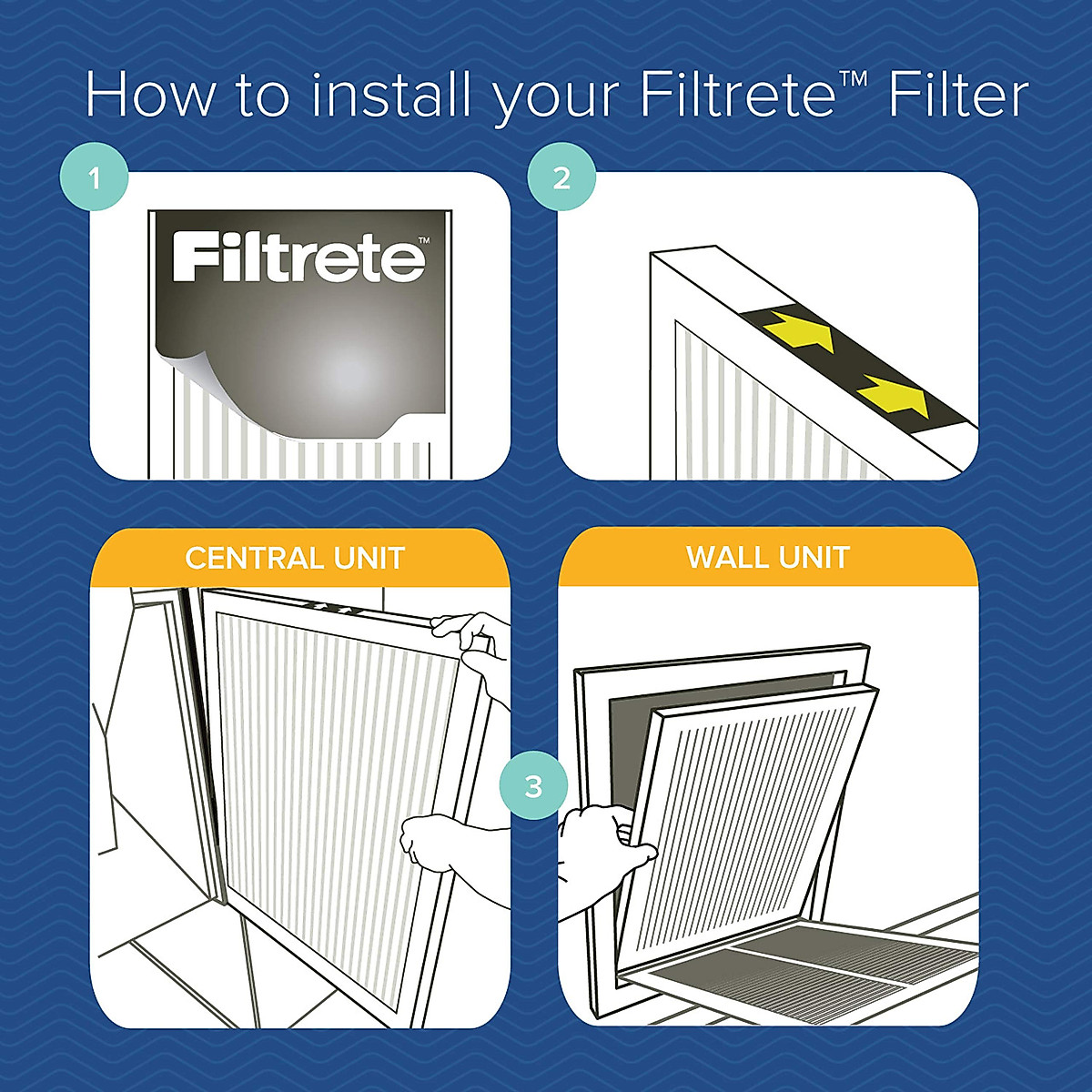 How to install your Filtrete™ Filter

1

Filtrete™

2

CENTRAL UNIT

WALL UNIT

3