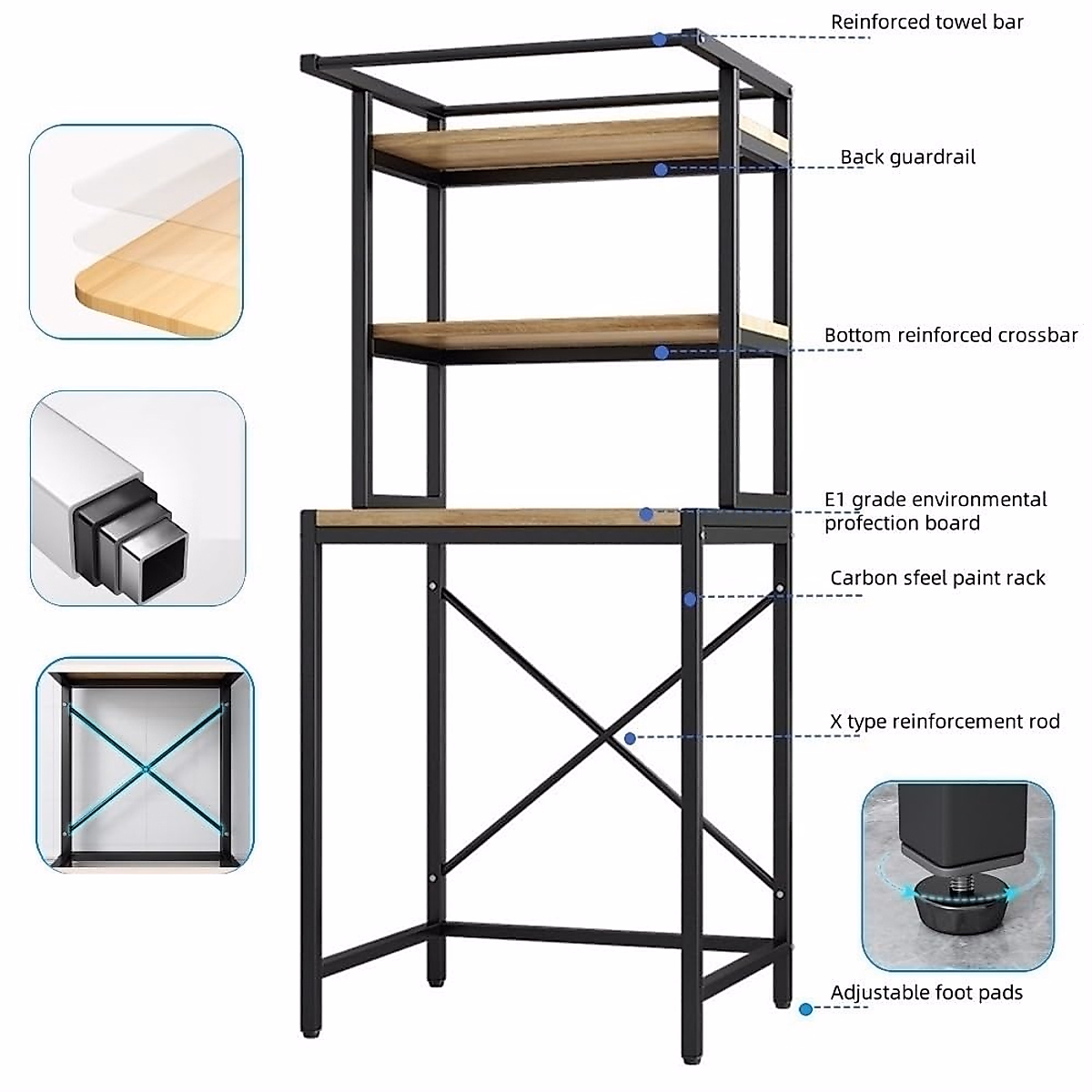 Reinforced towel bar

Back guardrail

Bottom reinforced crossbar

E1 grade environmental profection board

Carbon sfeel paint rack

X type reinforcement rod

Adjustable foot pads