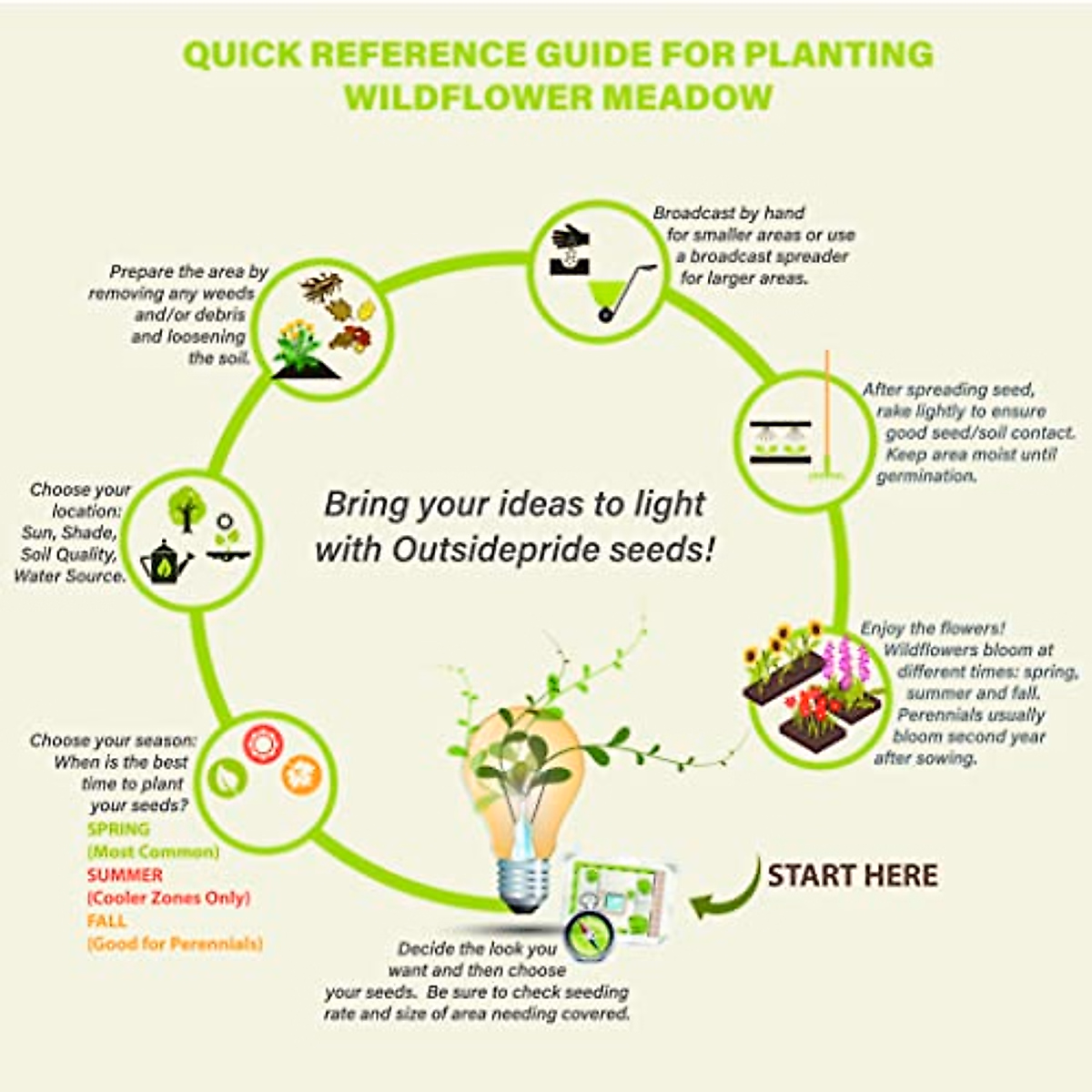 QUICK REFERENCE GUIDE FOR PLANTING WILDFLOWER MEADOW

Bring your ideas to light with Outsidepride seeds!

START HERE

Decide the look you want and then choose your seeds. Be sure to check seeding rate and size of area needing covered.

Choose your season: When is the best time to plant your seeds?
SPRING
(Most Common)
SUMMER
(Cooler Zones Only)
FALL
(Good for Perennials)

Choose your location: Sun, Shade, Soil Quality, Water Source.

Prepare the area by removing any weeds and/or debris and loosening the soil.

Broadcast by hand for smaller areas or use a broadcast spreader for larger areas.

After spreading seed, rake lightly to ensure good seed/soil contact. Keep area moist until germination.

Enjoy the flowers! Wildflowers bloom at different times: spring, summer and fall. Perennials usually bloom second year after sowing.