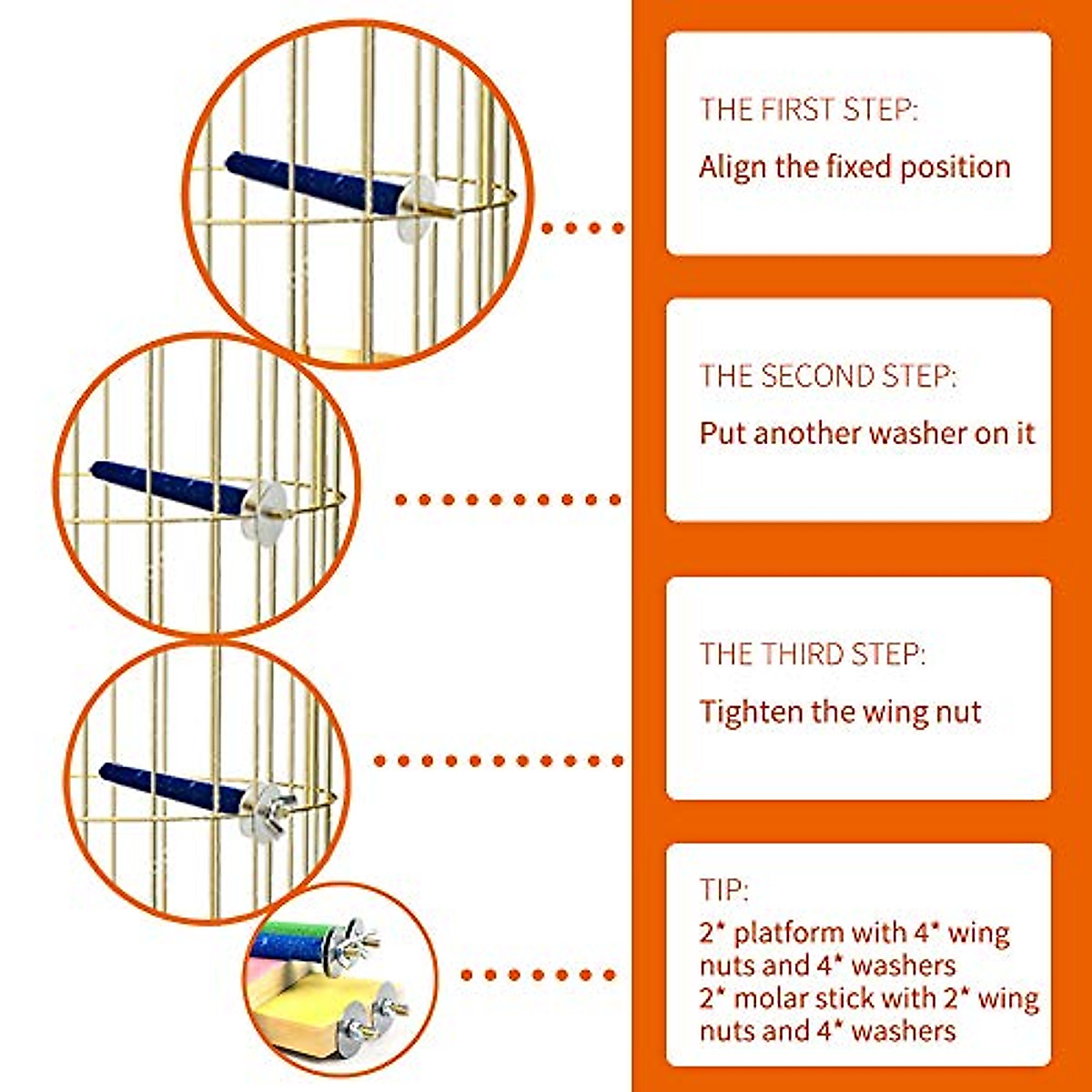 THE FIRST STEP:
Align the fixed position

THE SECOND STEP:
Put another washer on it

THE THIRD STEP:
Tighten the wing nut

TIP:
2* platform with 4* wing nuts and 4* washers
2* molar stick with 2* wing nuts and 4* washers