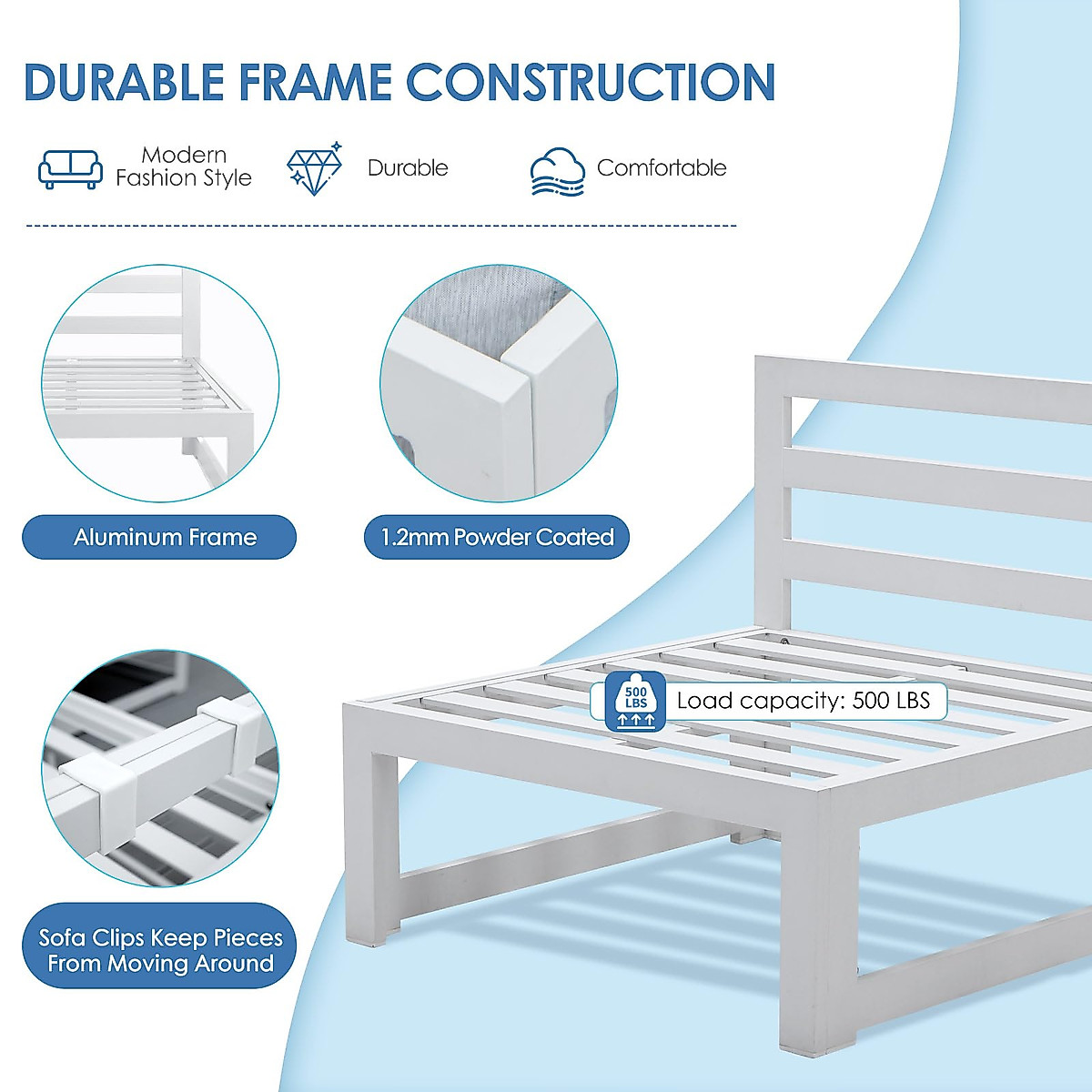 DURABLE FRAME CONSTRUCTION

Modern Fashion Style

Durable

Comfortable

Aluminum Frame

1.2mm Powder Coated

500 LBS

Load capacity: 500 LBS

Sofa Clips Keep Pieces From Moving Around