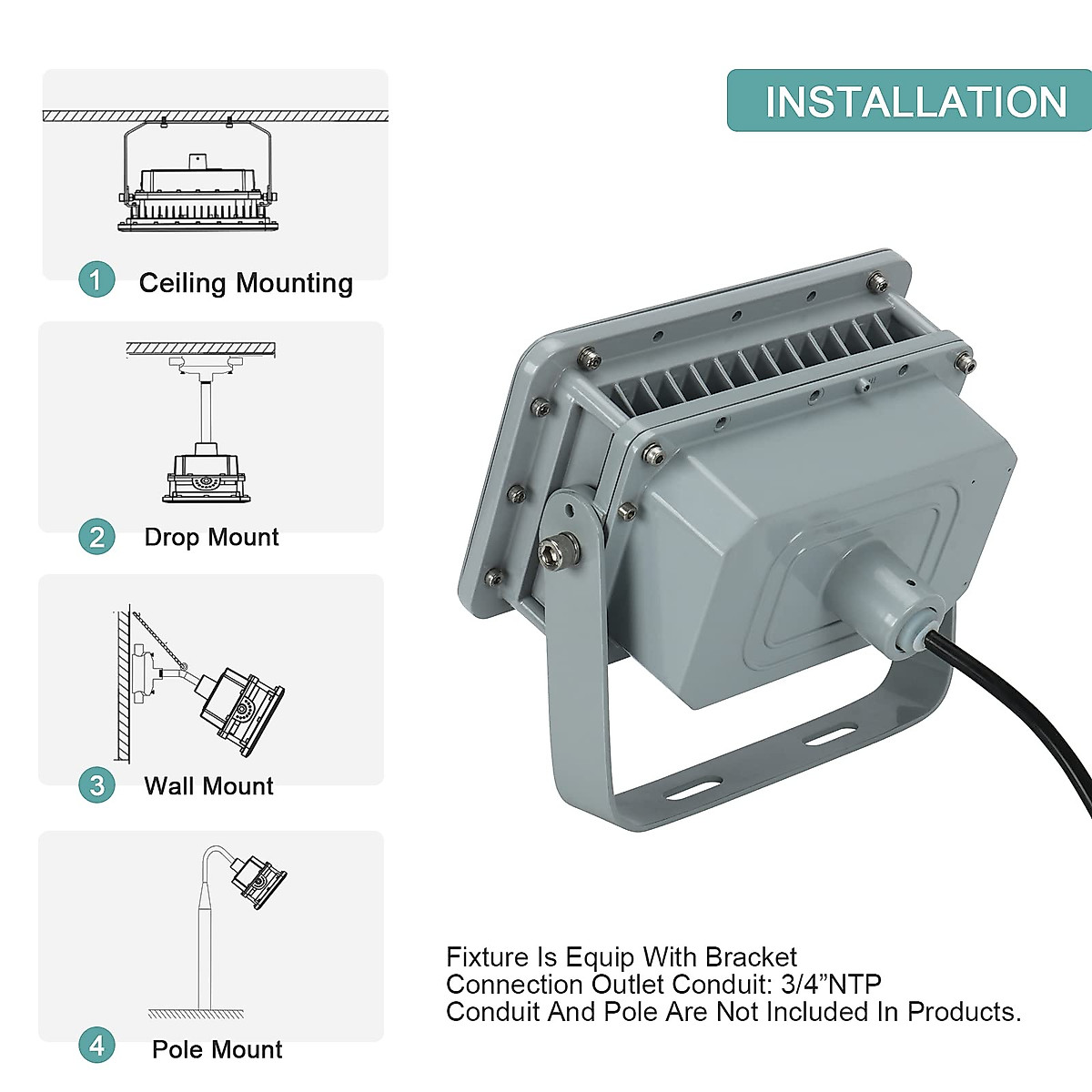 INSTALLATION

1 Ceiling Mounting

2 Drop Mount

3 Wall Mount

4 Pole Mount

Fixture Is Equip With Bracket
Connection Outlet Conduit: 3/4”NTP
Conduit And Pole Are Not Included In Products.