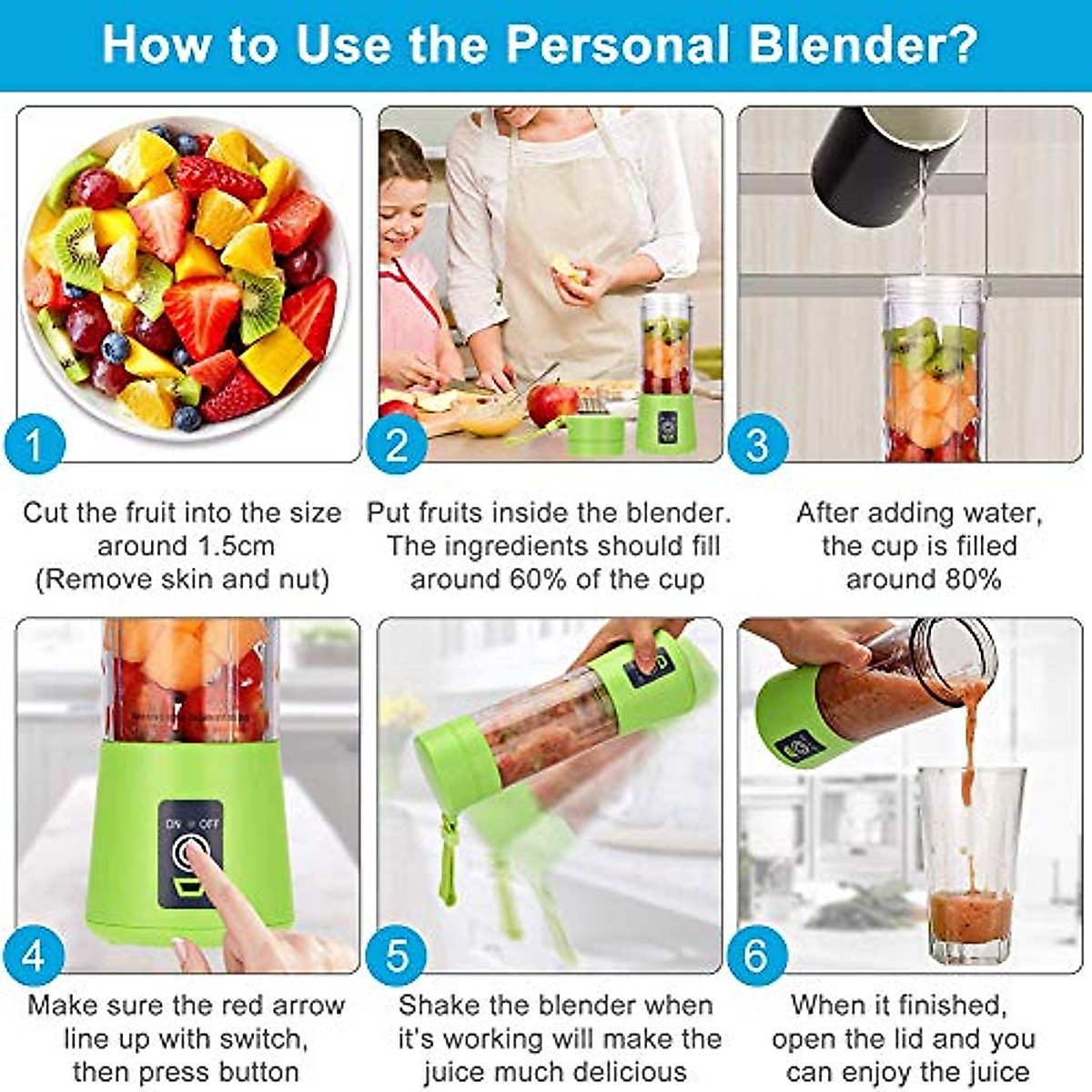 How to Use the Personal Blender?

1

Cut the fruit into the size around 1.5cm (Remove skin and nut)

2

Put fruits inside the blender. The ingredients should fill around 60% of the cup

3

After adding water, the cup is filled around 80%

ON OFF

4

Make sure the red arrow line up with switch, then press button

5

Shake the blender when it's working will make the juice much delicious

6

When it finished, open the lid and you can enjoy the juice