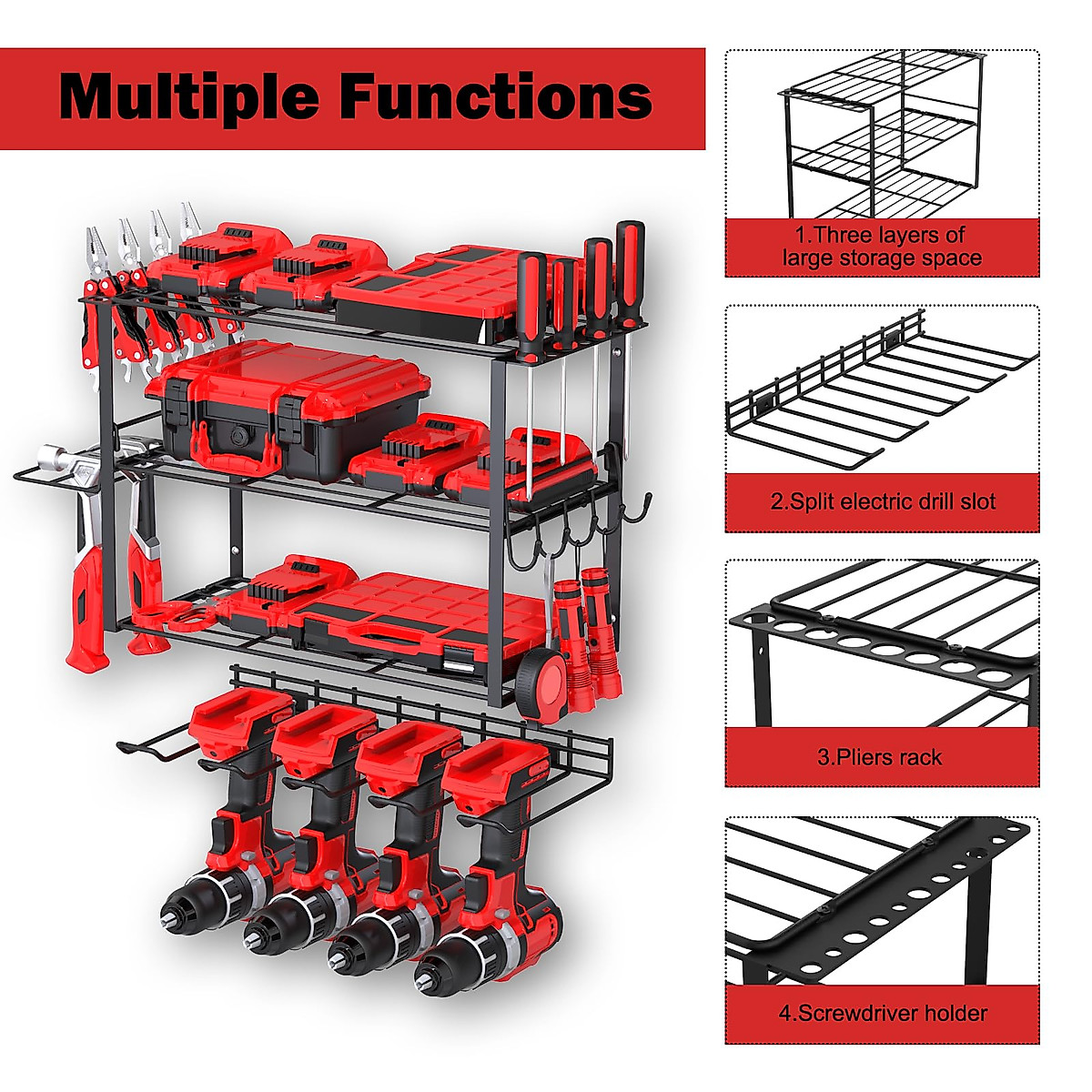 Multiple Functions

1.Three layers of large storage space

2.Split electric drill slot

3.Pliers rack

4.Screwdriver holder